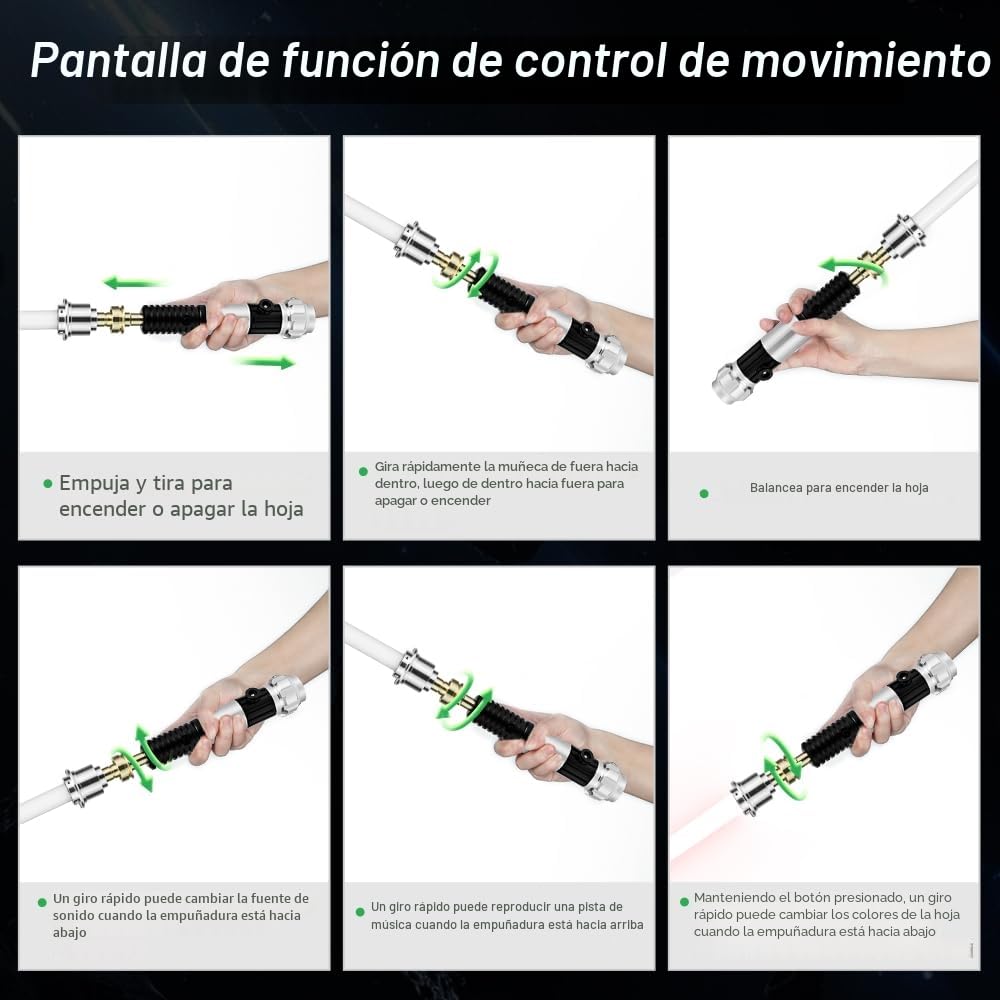 Pantalla de función de control de movimiento

Empuja y tira para encender o apagar la hoja

Gira rápidamente la muñeca de fuera hacia dentro, luego de dentro hacia fuera para apagar o encender

Balancea para encender la hoja

Un giro rápido puede cambiar la fuente de sonido cuando la empuñadura está hacia abajo

Un giro rápido puede reproducir una pista de música cuando la empuñadura está hacia arriba

Manteniendo el botón presionado, un giro rápido puede cambiar los colores de la hoja cuando la empuñadura está hacia abajo