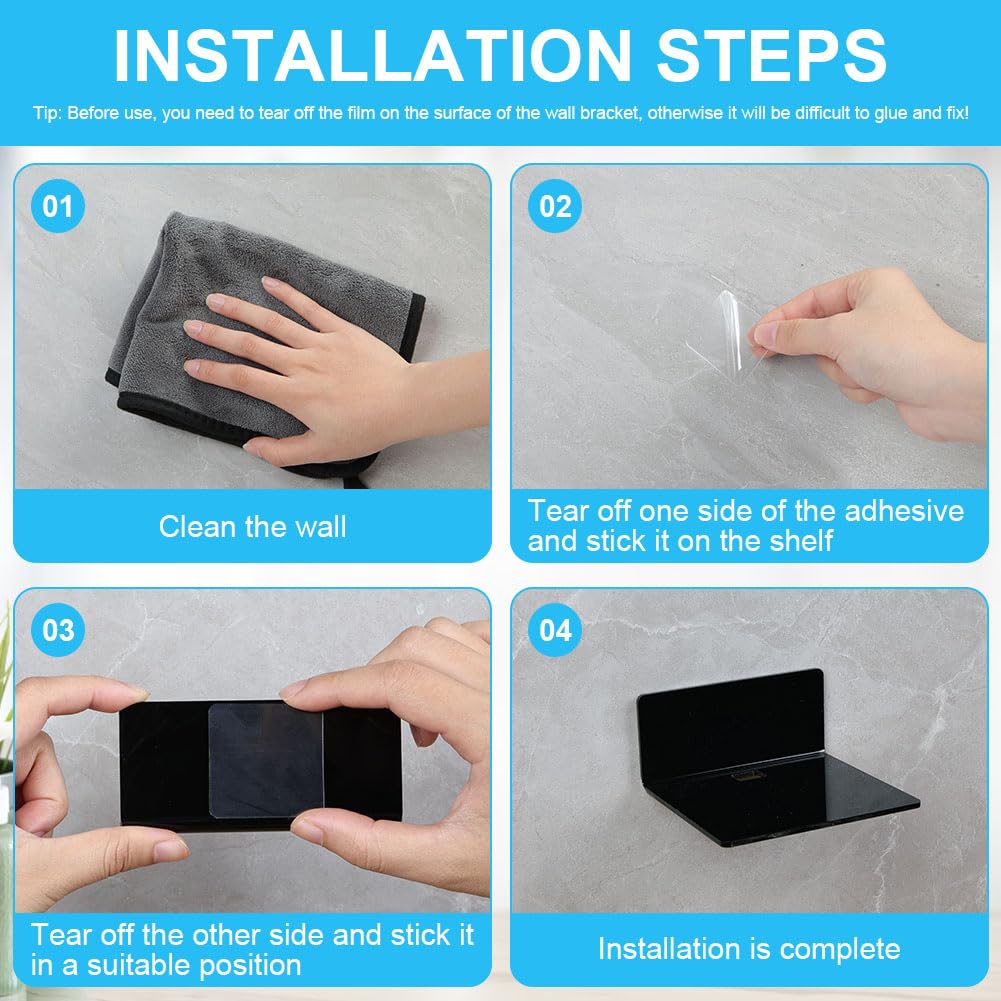 INSTALLATION STEPS

Tip: Before use, you need to tear off the film on the surface of the wall bracket, otherwise it will be difficult to glue and fix!

01

Clean the wall

02

Tear off one side of the adhesive and stick it on the shelf

03

Tear off the other side and stick it in a suitable position

04

Installation is complete