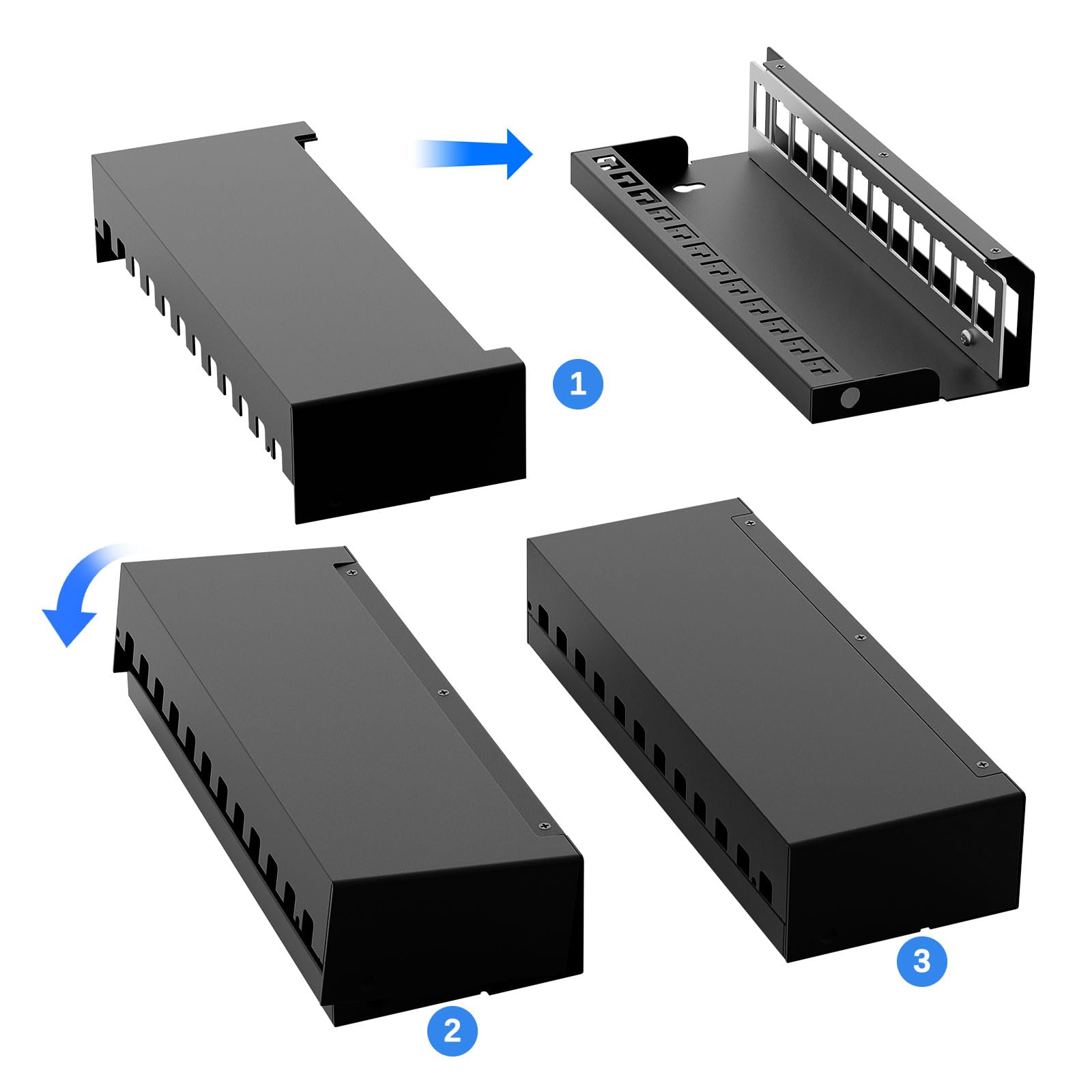 1

2

3