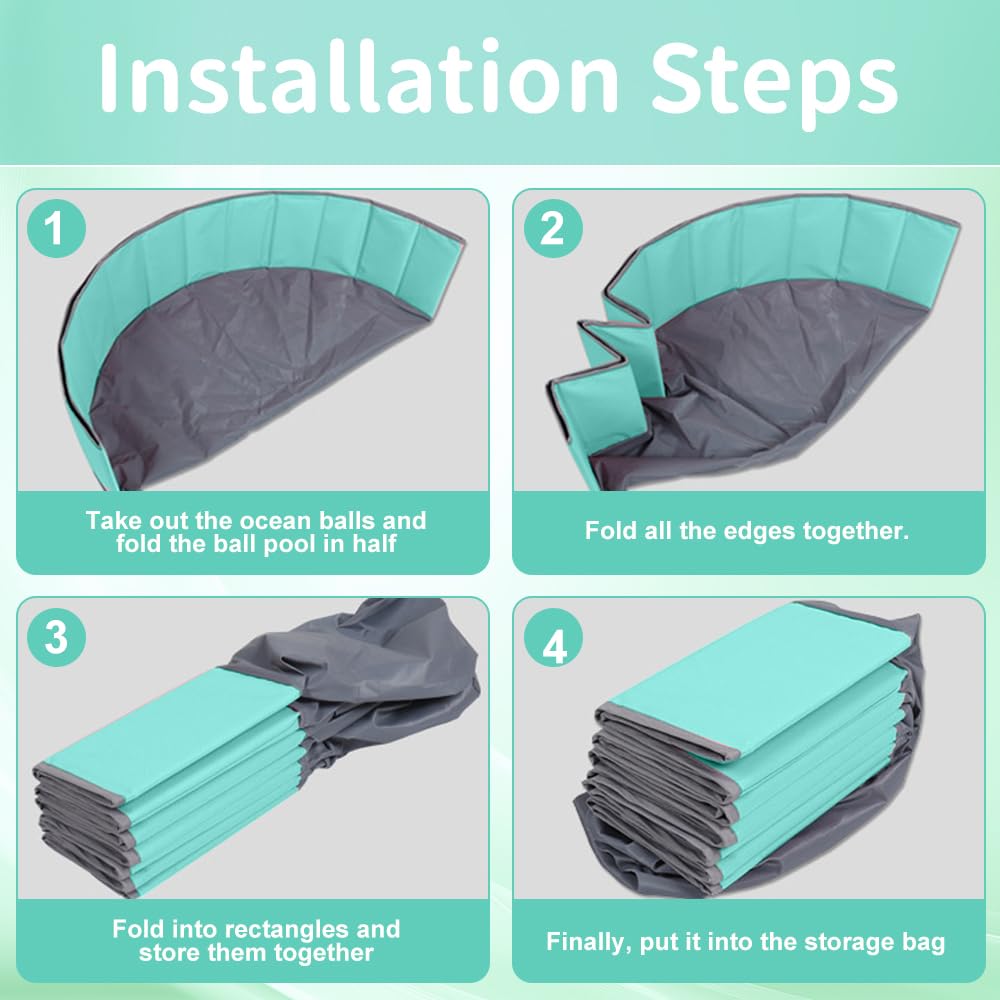 Installation Steps

1

Take out the ocean balls and fold the ball pool in half

2

Fold all the edges together.

3

Fold into rectangles and store them together

4

Finally, put it into the storage bag