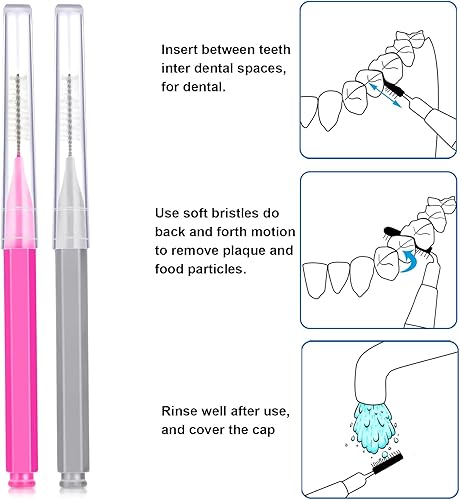 Insert between teeth inter dental spaces, for dental.

Use soft bristles do back and forth motion to remove plaque and food particles.

Rinse well after use, and cover the cap