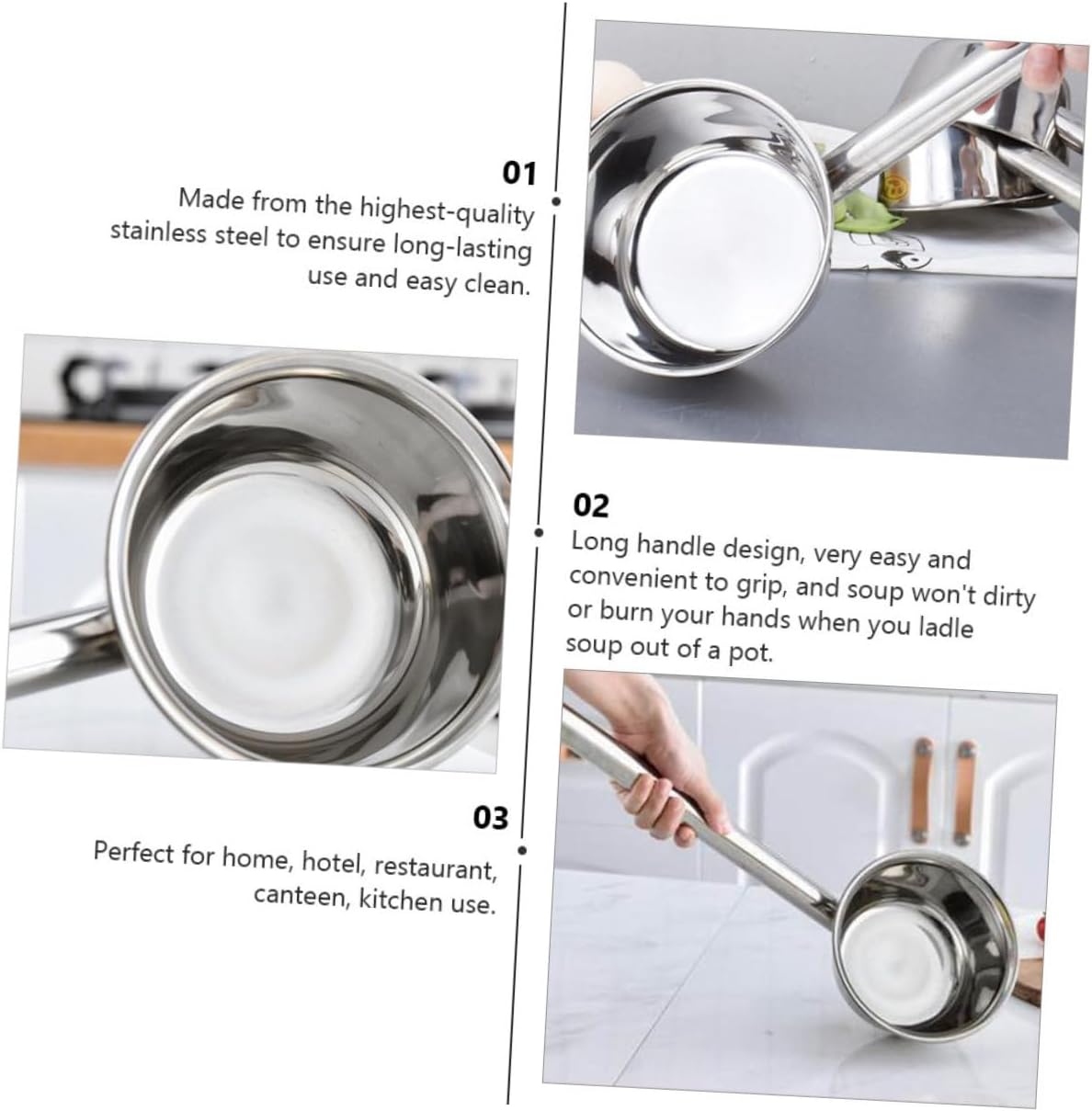 01
Made from the highest-quality stainless steel to ensure long-lasting use and easy clean.

02
Long handle design, very easy and convenient to grip, and soup won't dirty or burn your hands when you ladle soup out of a pot.

03
Perfect for home, hotel, restaurant, canteen, kitchen use.