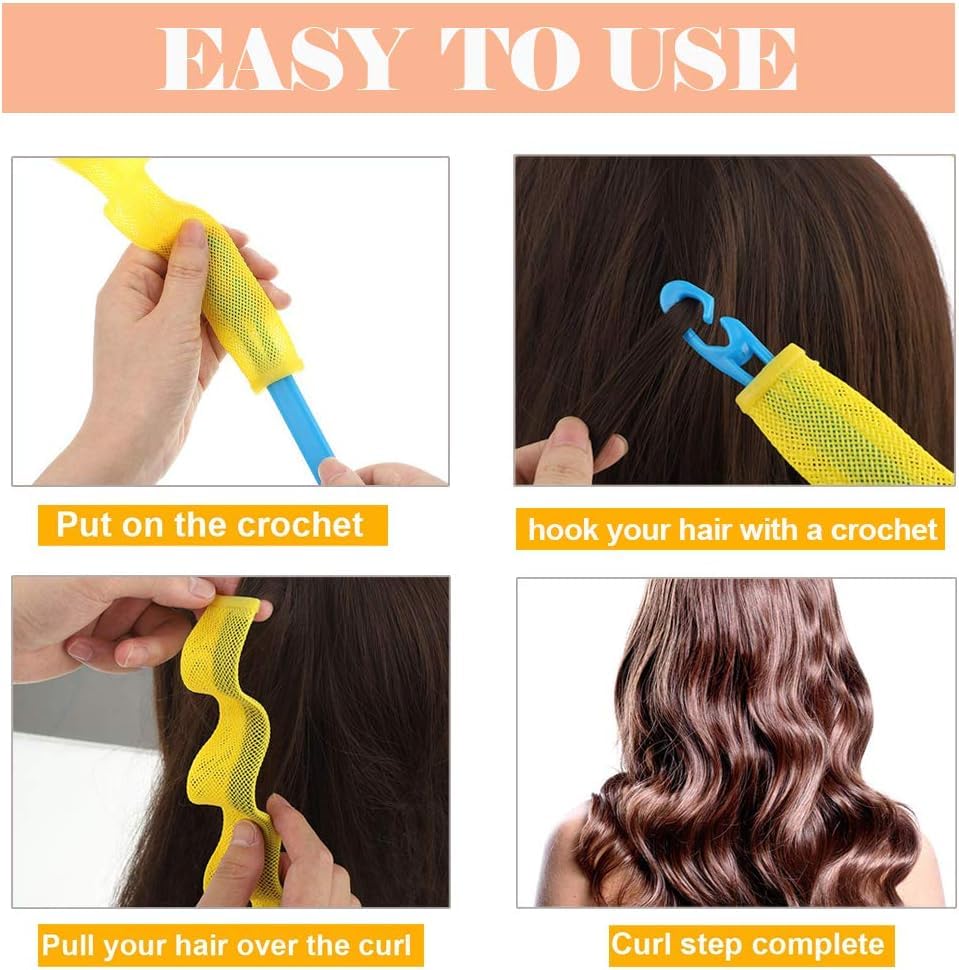 EASY TO USE

Put on the crochet

hook your hair with a crochet

Pull your hair over the curl

Curl step complete