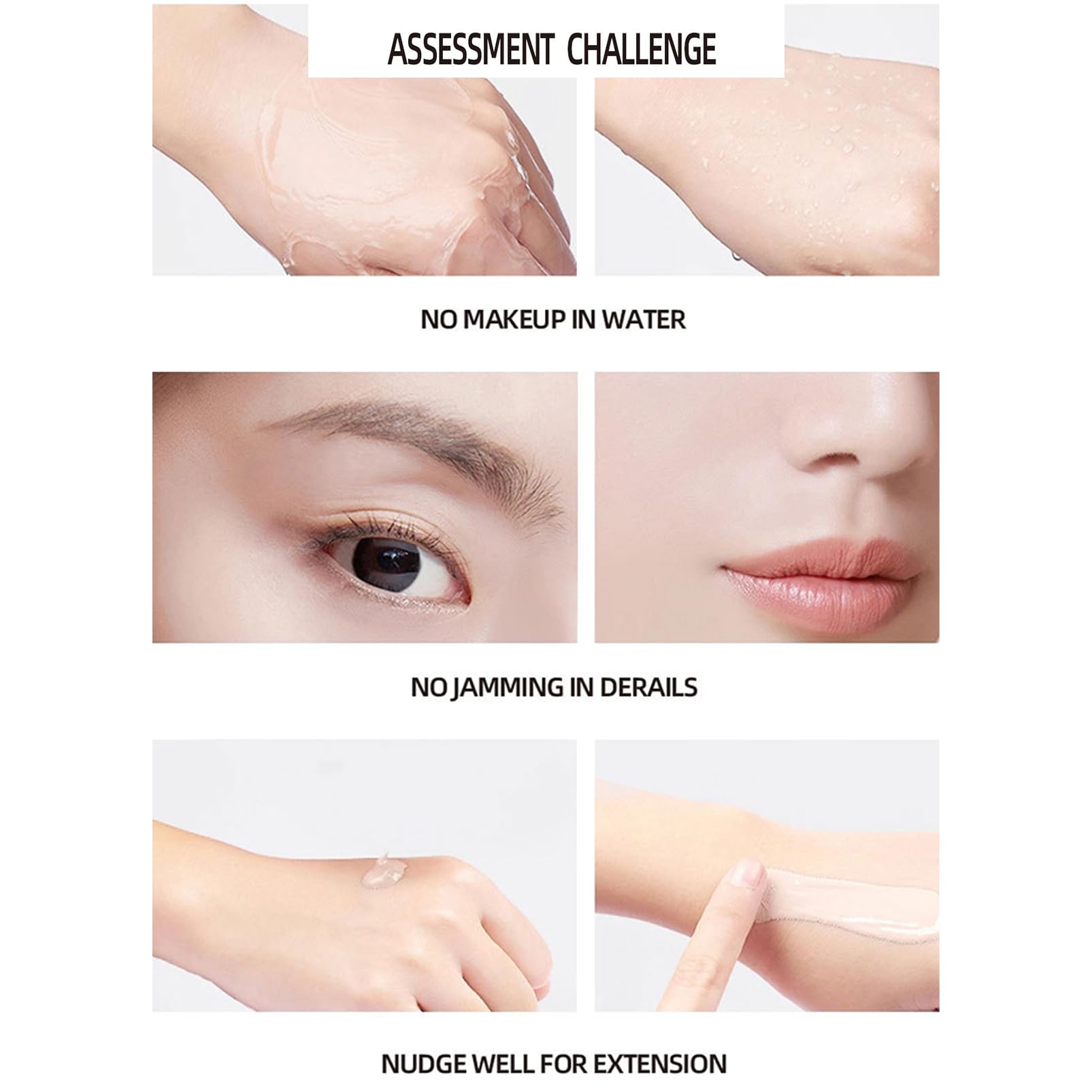 ASSESSMENT CHALLENGE

NO MAKEUP IN WATER

NO JAMMING IN DERAILS

NUDGE WELL FOR EXTENSION