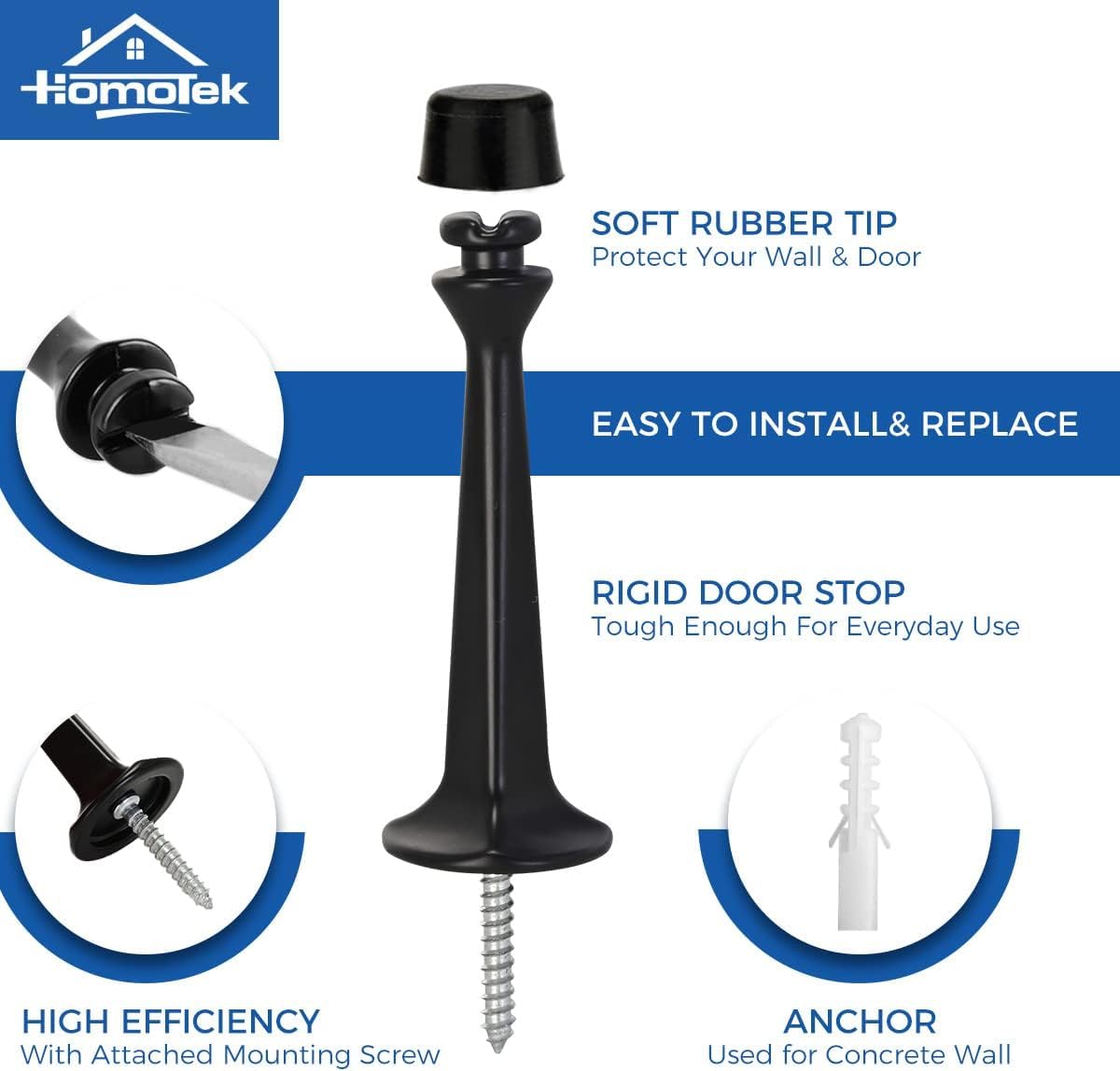 HomoTek

SOFT RUBBER TIP
Protect Your Wall & Door

EASY TO INSTALL& REPLACE

RIGID DOOR STOP
Tough Enough For Everyday Use

HIGH EFFICIENCY
With Attached Mounting Screw

ANCHOR
Used for Concrete Wall