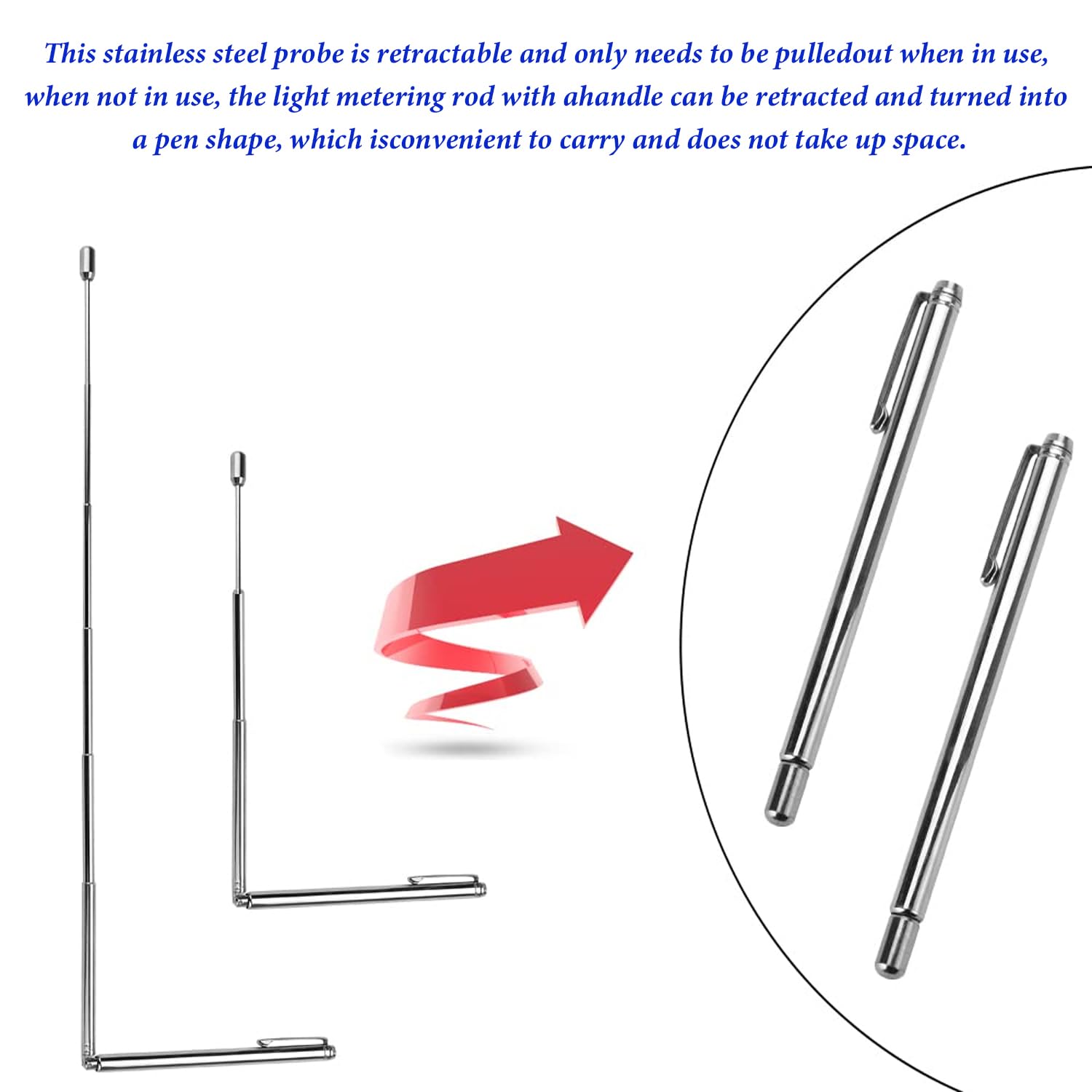 This stainless steel probe is retractable and only needs to be pulledout when in use, when not in use, the light metering rod with ahandle can be retracted and turned into a pen shape, which isconvenient to carry and does not take up space.