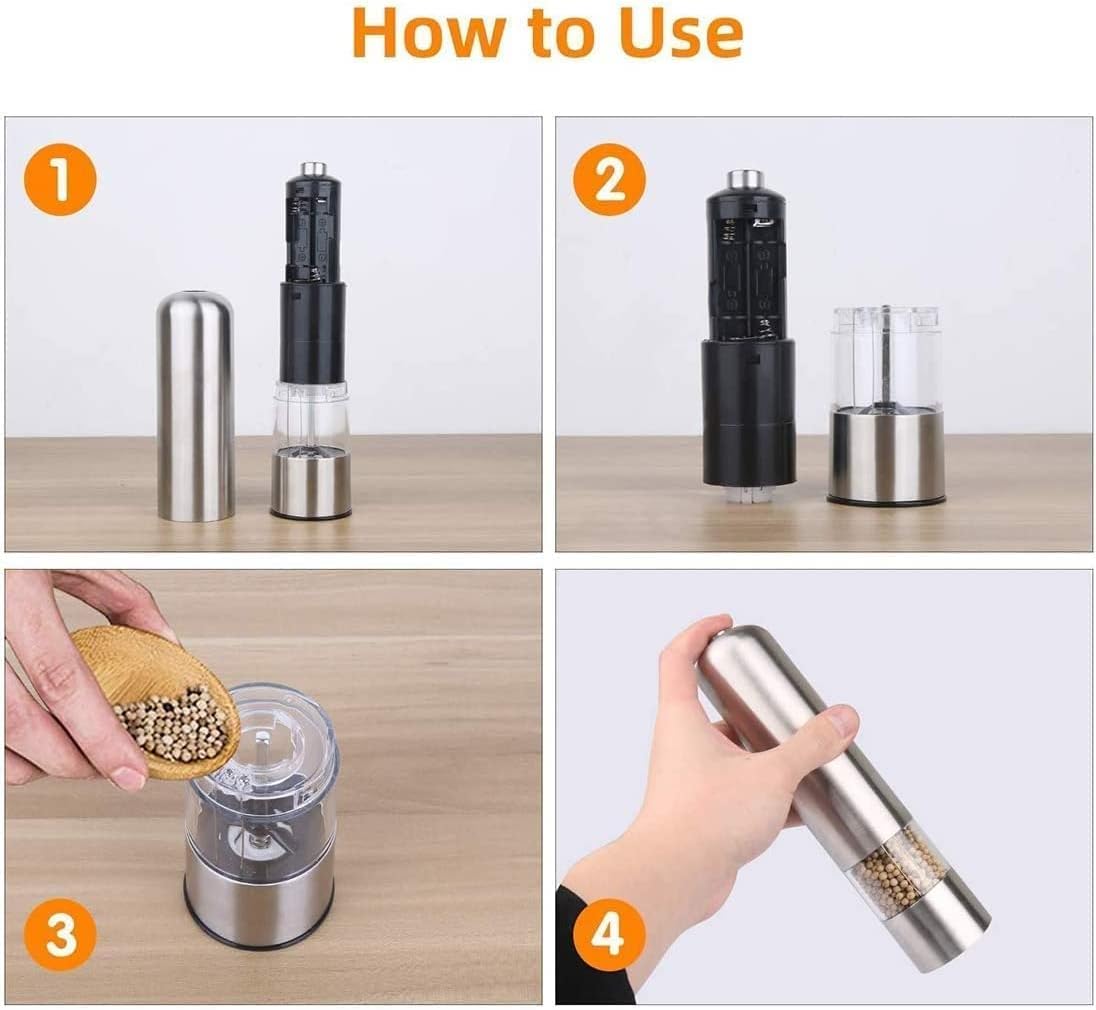 How to Use

1

2

3

4