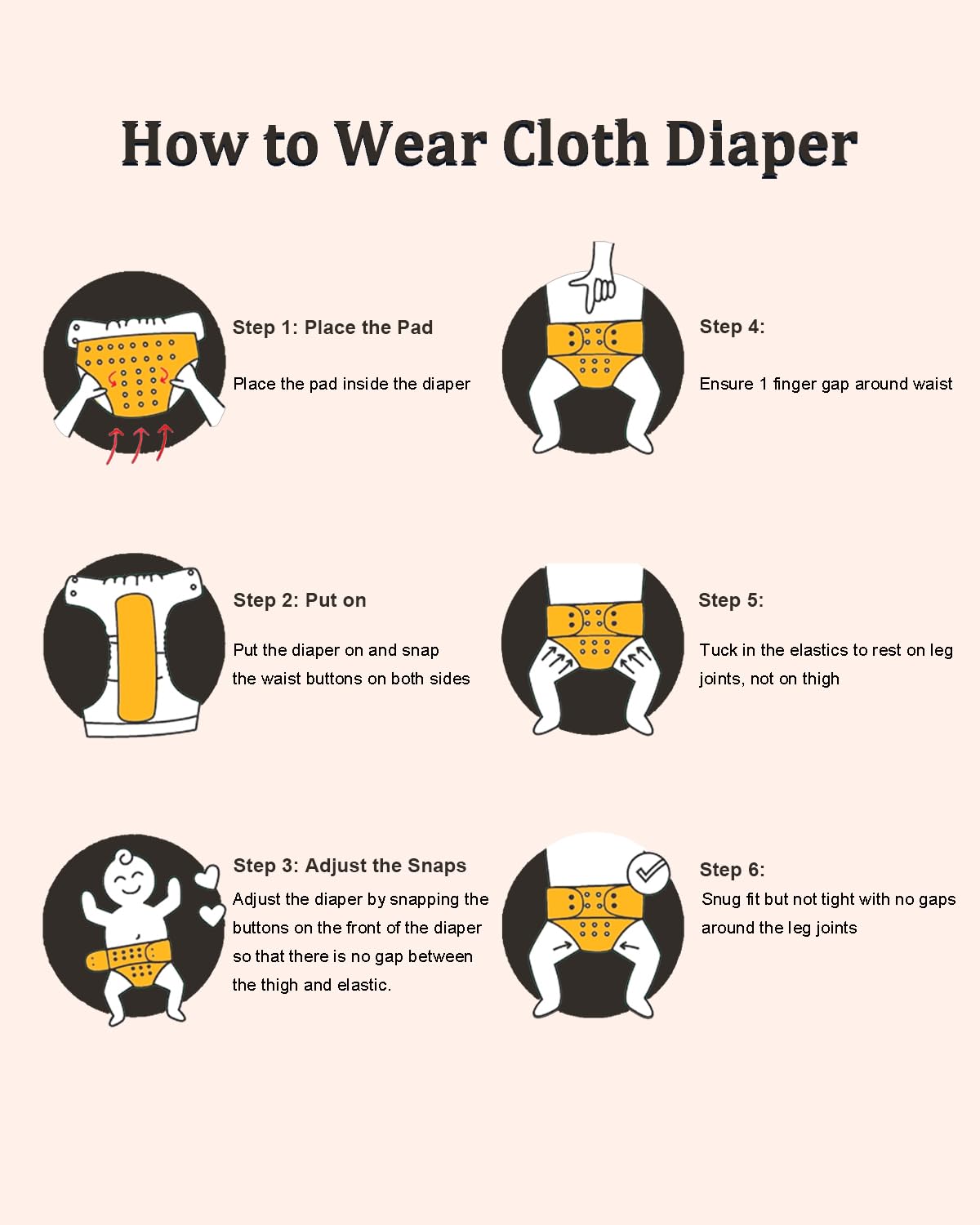 How to Wear Cloth Diaper

Step 1: Place the Pad

Place the pad inside the diaper

Step 2: Put on

Put the diaper on and snap the waist buttons on both sides

Step 3: Adjust the Snaps

Adjust the diaper by snapping the buttons on the front of the diaper so that there is no gap between the thigh and elastic.

Step 4:

Ensure 1 finger gap around waist

Step 5:

Tuck in the elastics to rest on leg joints, not on thigh

Step 6:

Snug fit but not tight with no gaps around the leg joints