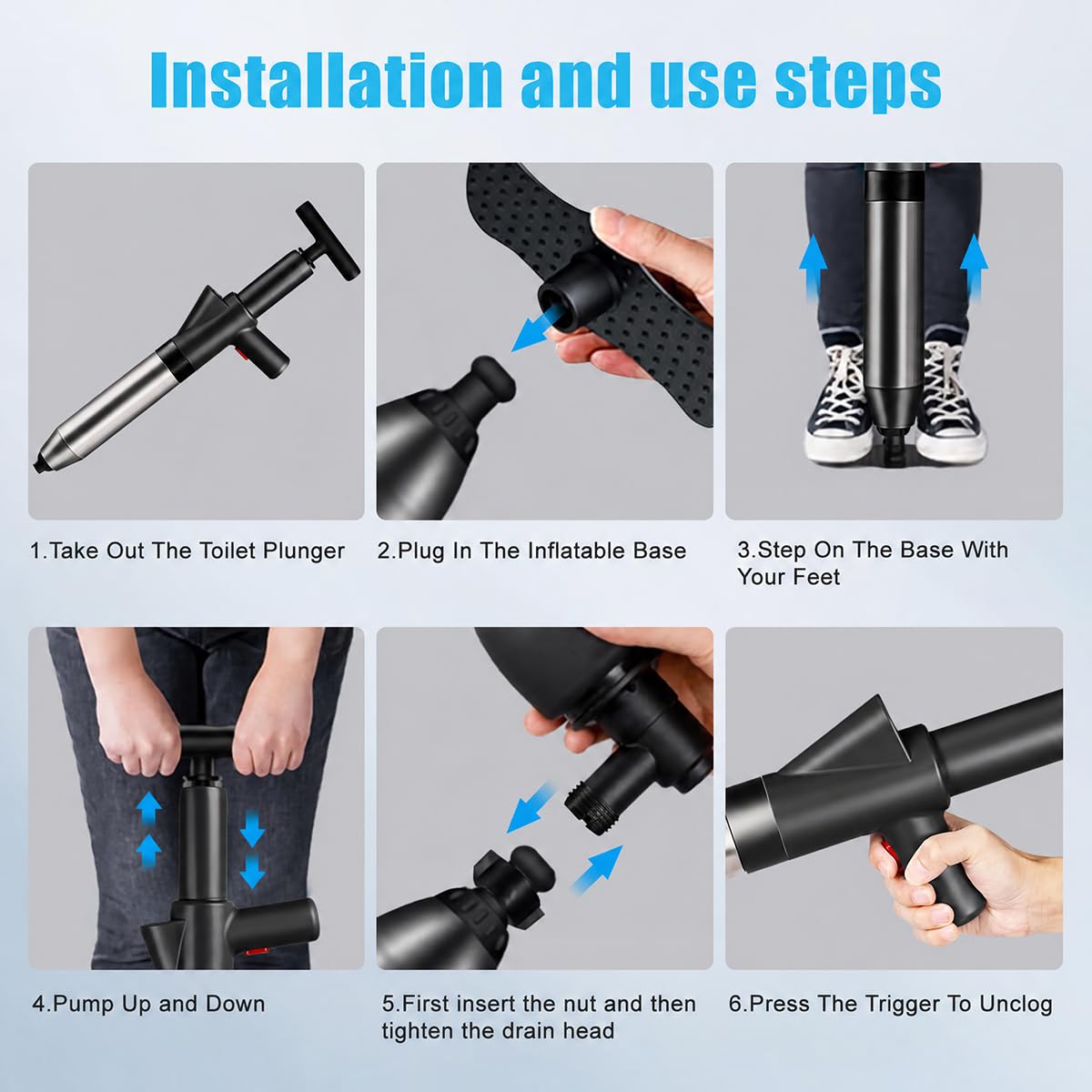 Installation and use steps

1.Take Out The Toilet Plunger

2.Plug In The Inflatable Base

3.Step On The Base With Your Feet

4.Pump Up and Down

5.First insert the nut and then tighten the drain head

6.Press The Trigger To Unclog