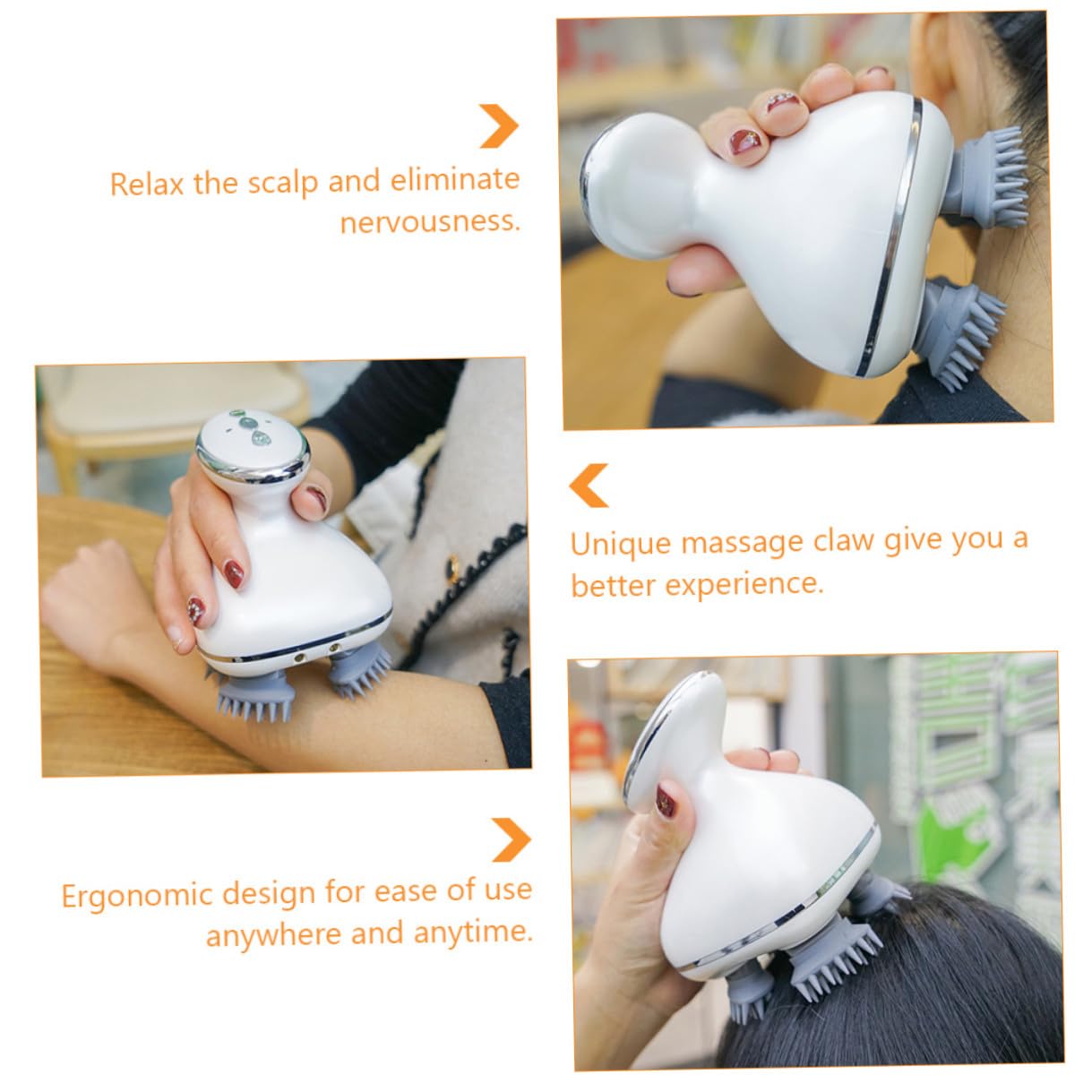 Relax the scalp and eliminate nervousness.

Unique massage claw give you a better experience.

Ergonomic design for ease of use anywhere and anytime.