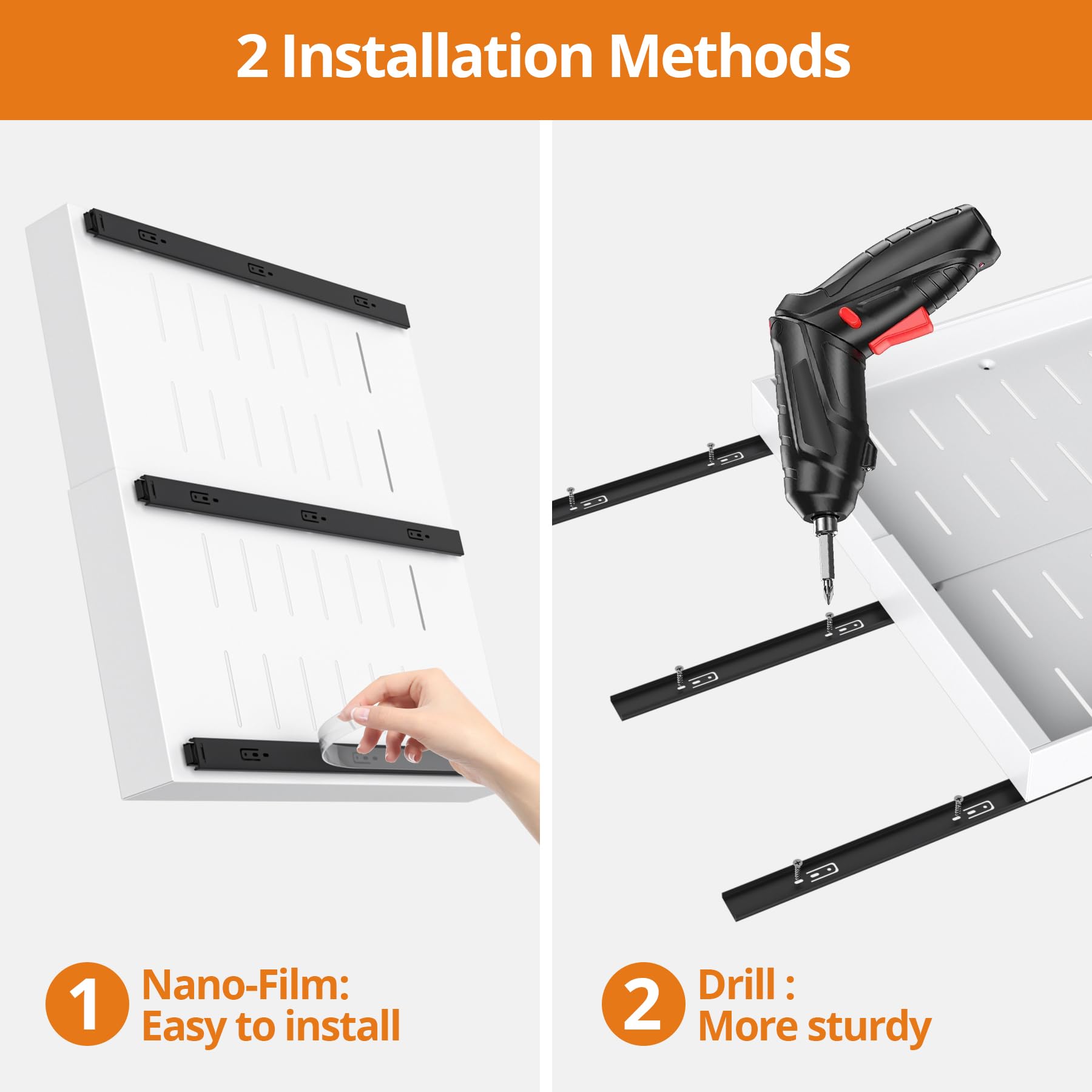 2 Installation Methods

1 Nano-Film:
Easy to install

2 Drill :
More sturdy