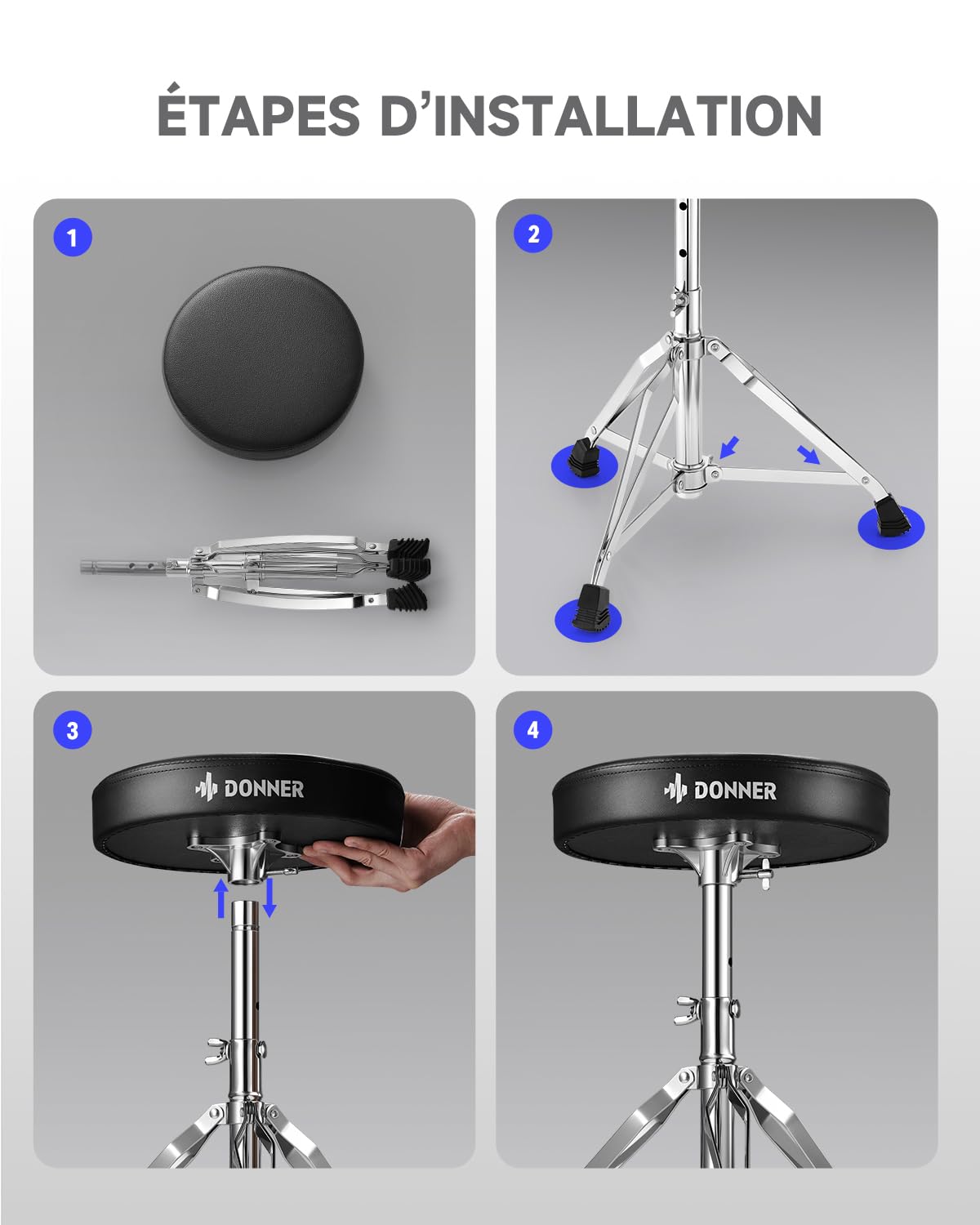 ÉTAPES D'INSTALLATION

1

2

3

DONNER

4

DONNER