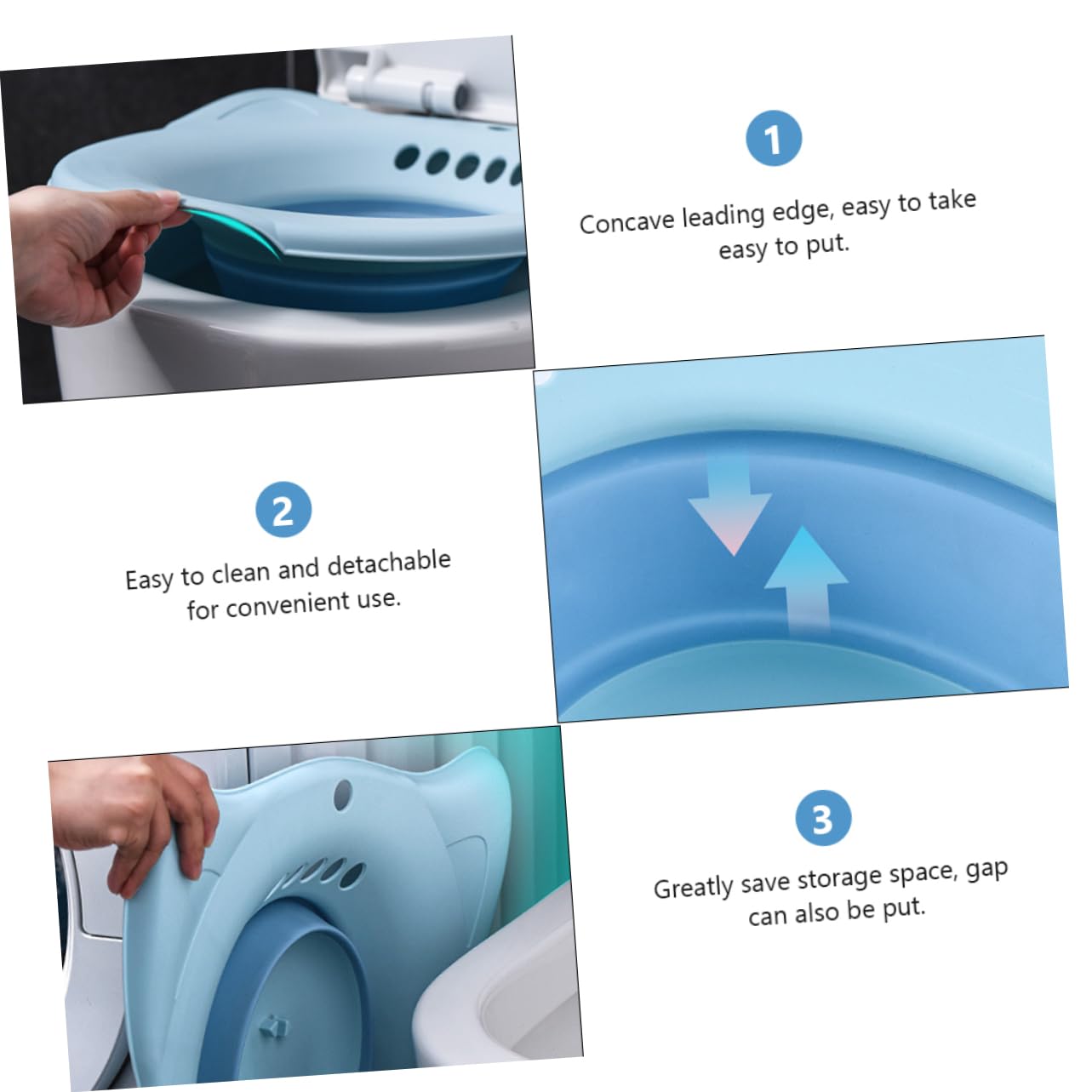 1

Concave leading edge, easy to take easy to put.

2

Easy to clean and detachable for convenient use.

3

Greatly save storage space, gap can also be put.