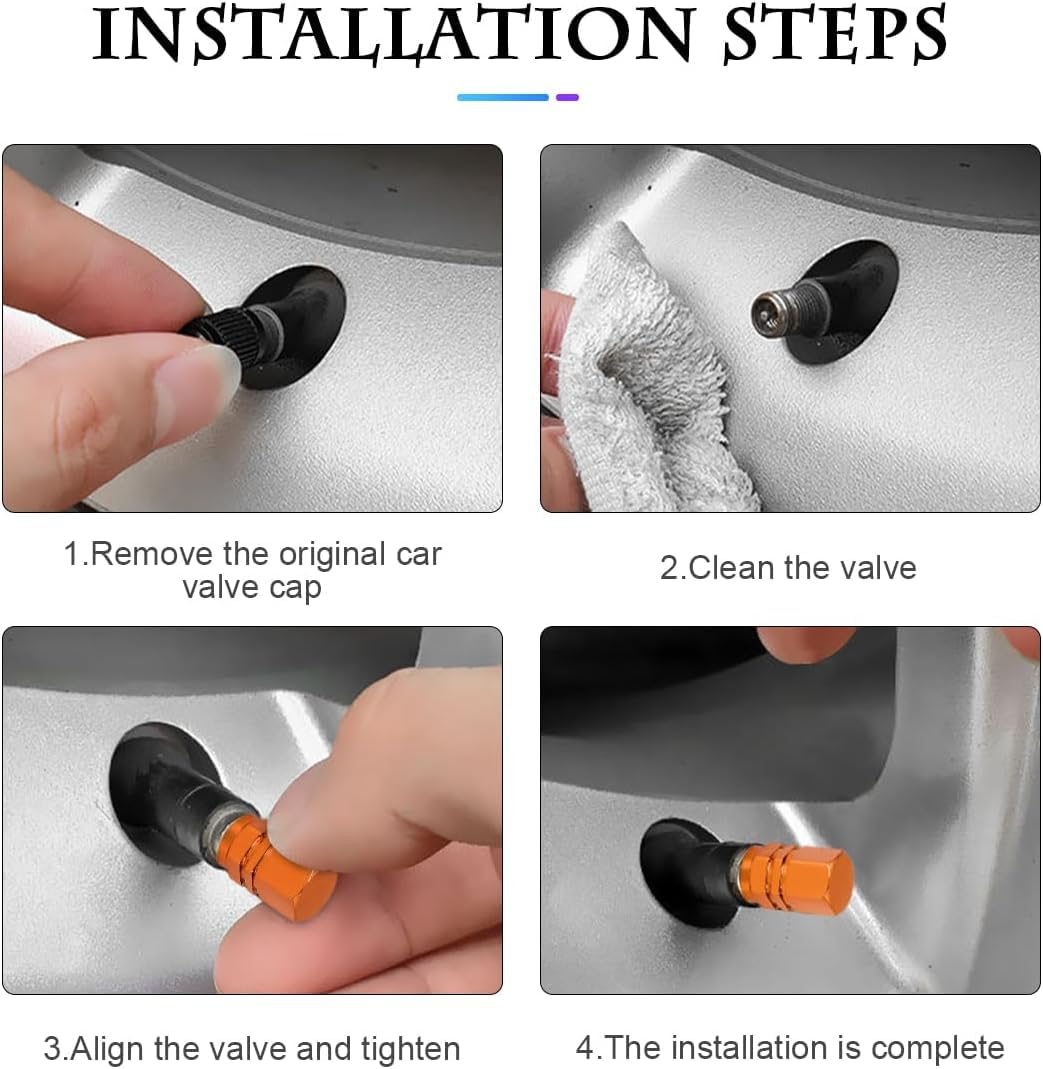 INSTALLATION STEPS

1.Remove the original car valve cap

2.Clean the valve

3.Align the valve and tighten

4.The installation is complete