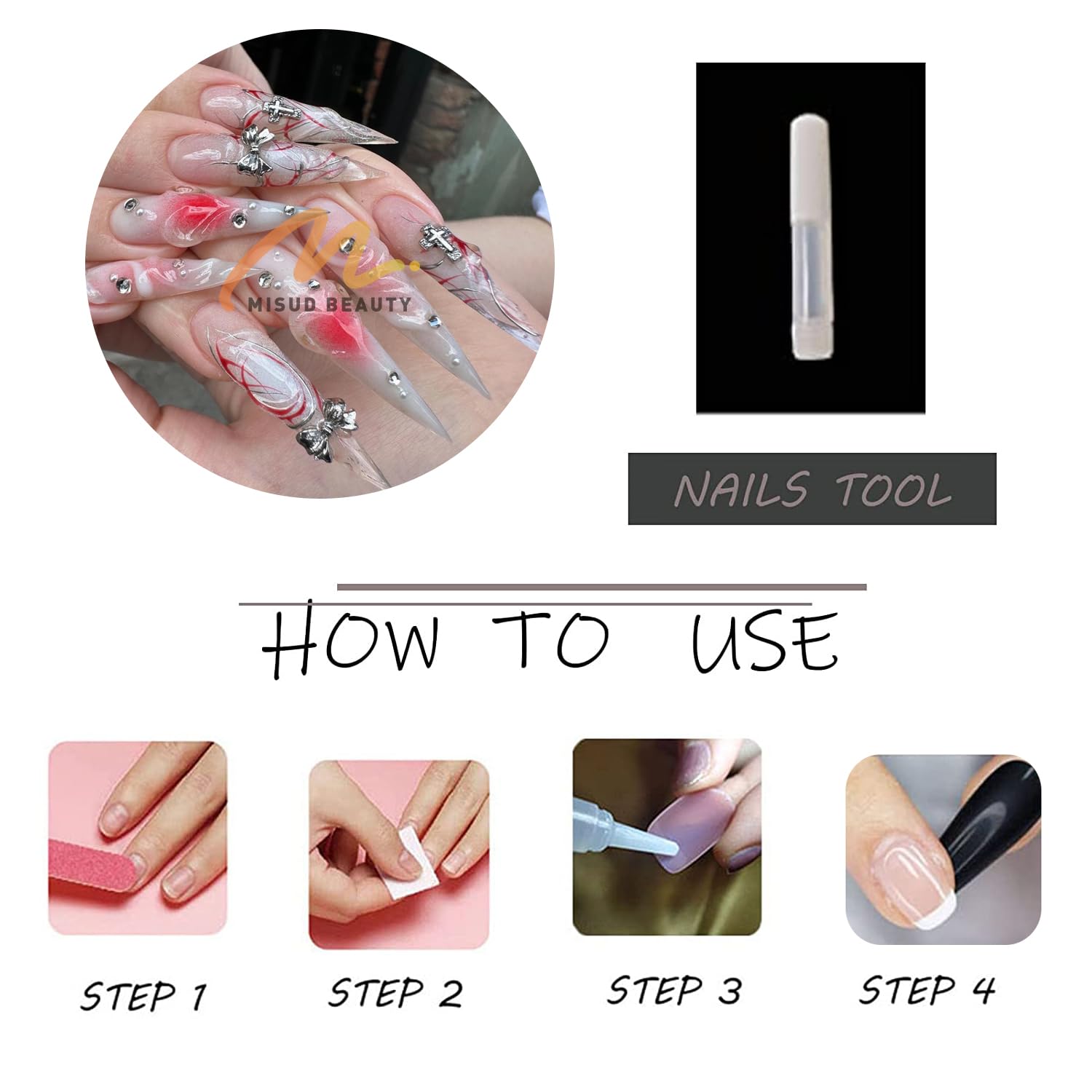 M.
MISUD BEAUTY

NAILS TOOL

HOW TO USE

STEP 1

STEP 2

STEP 3

STEP 4