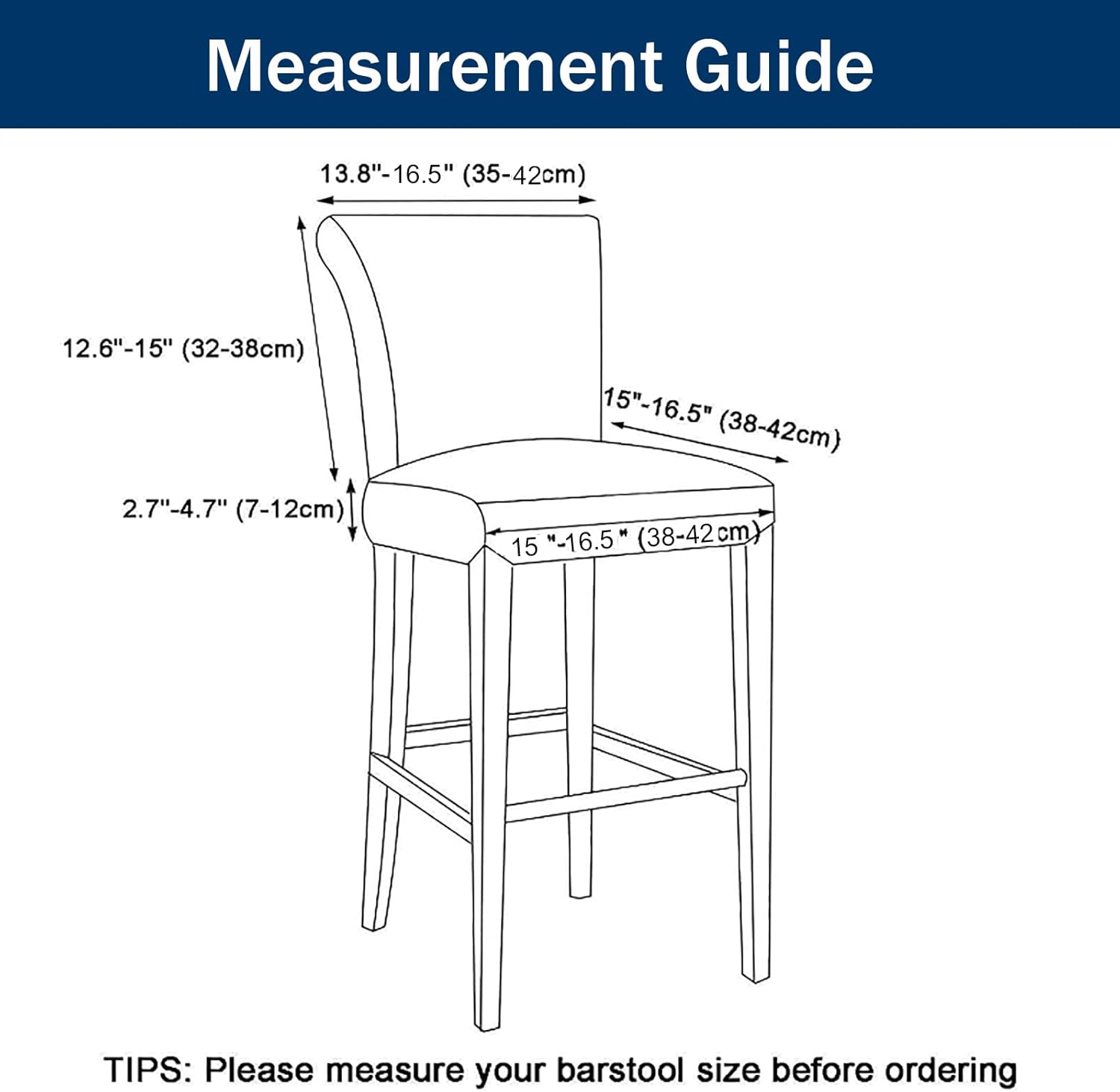 Measurement Guide

13.8"-16.5" (35-42cm)

12.6"-15" (32-38cm)

15"-16.5" (38-42cm)

2.7"-4.7" (7-12cm)

15 "-16.5" (38-42cm)

TIPS: Please measure your barstool size before ordering