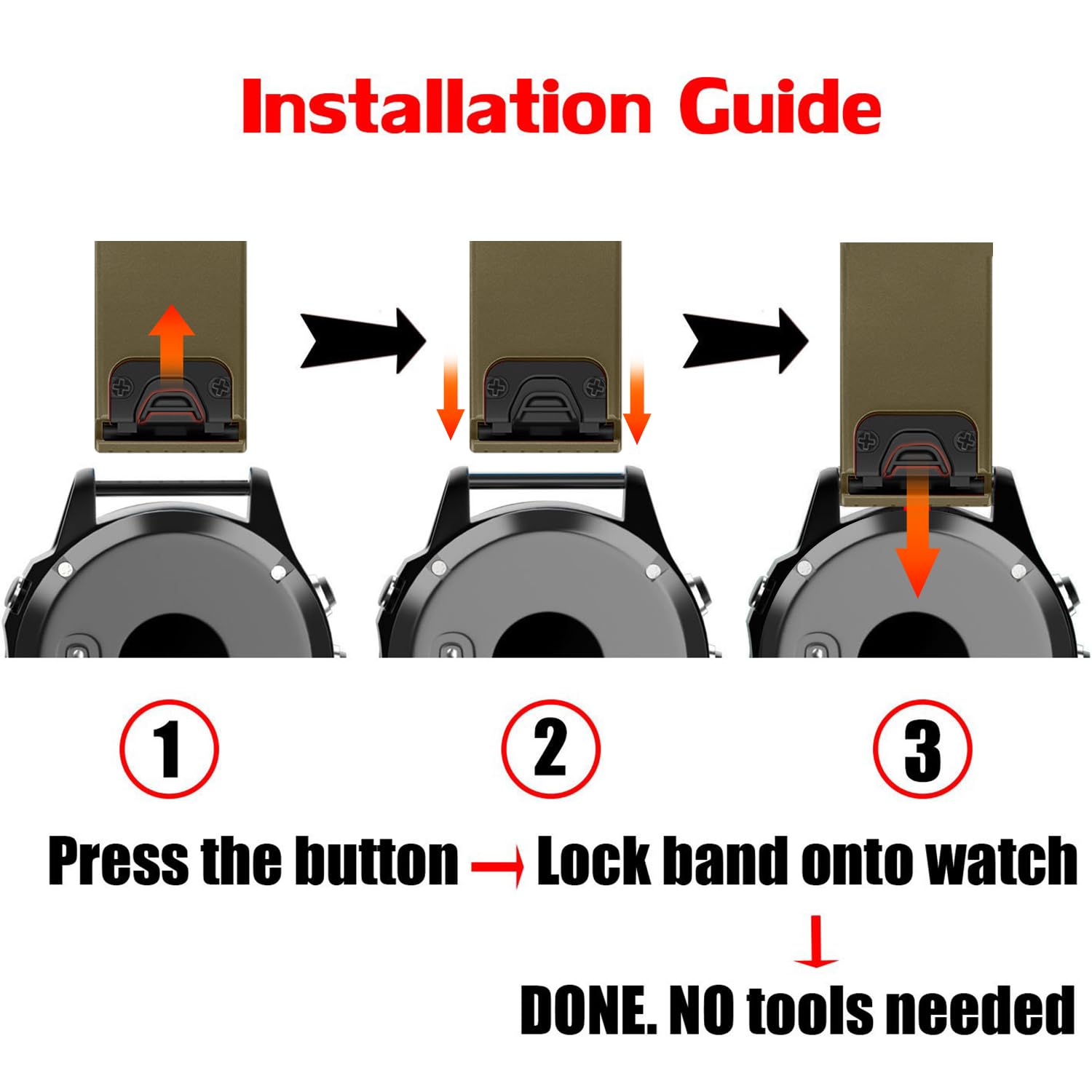 Installation Guide

1

2

3

Press the button → Lock band onto watch

↓

DONE. NO tools needed