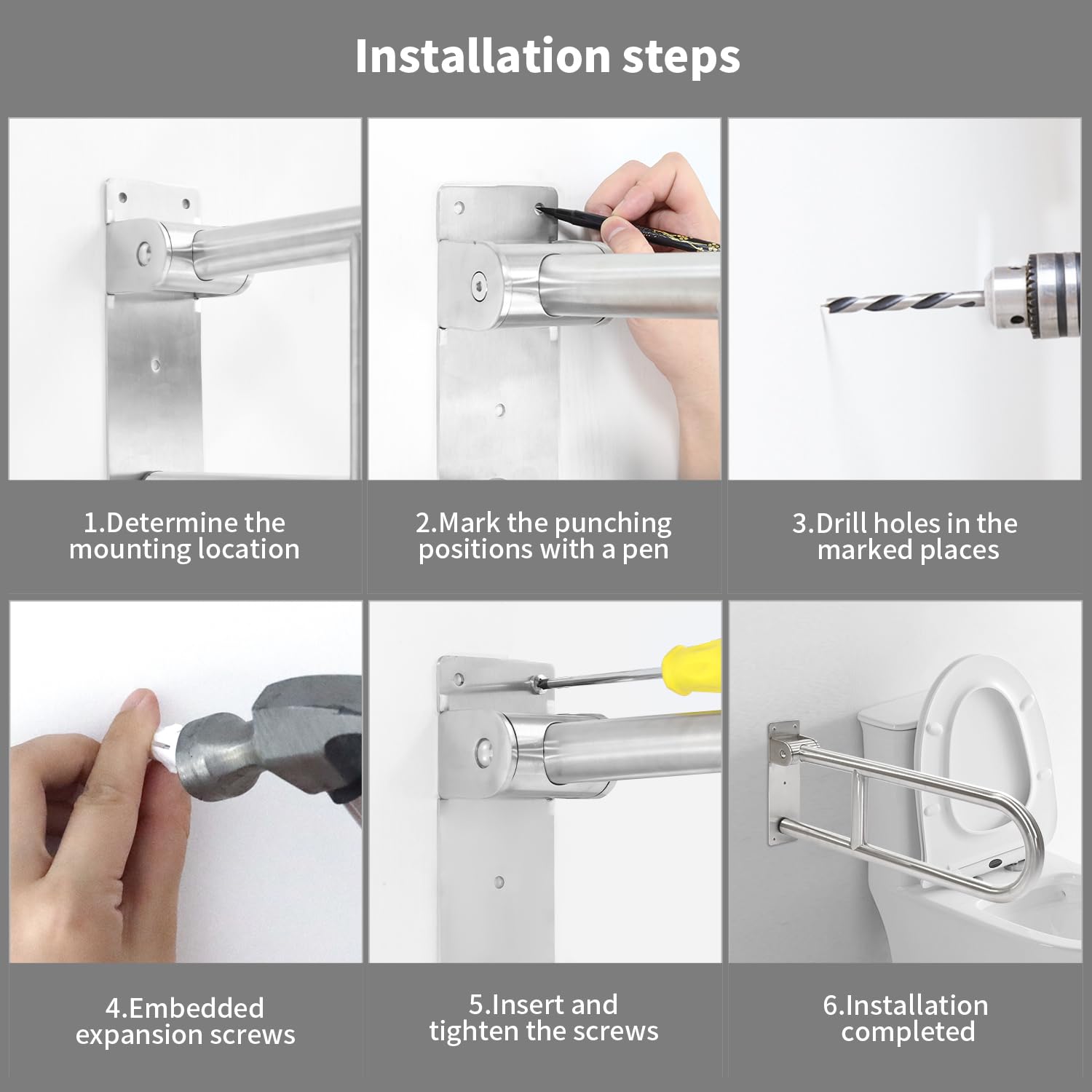 Installation steps

1.Determine the mounting location

2.Mark the punching positions with a pen

3.Drill holes in the marked places

4.Embedded expansion screws

5.Insert and tighten the screws

6.Installation completed