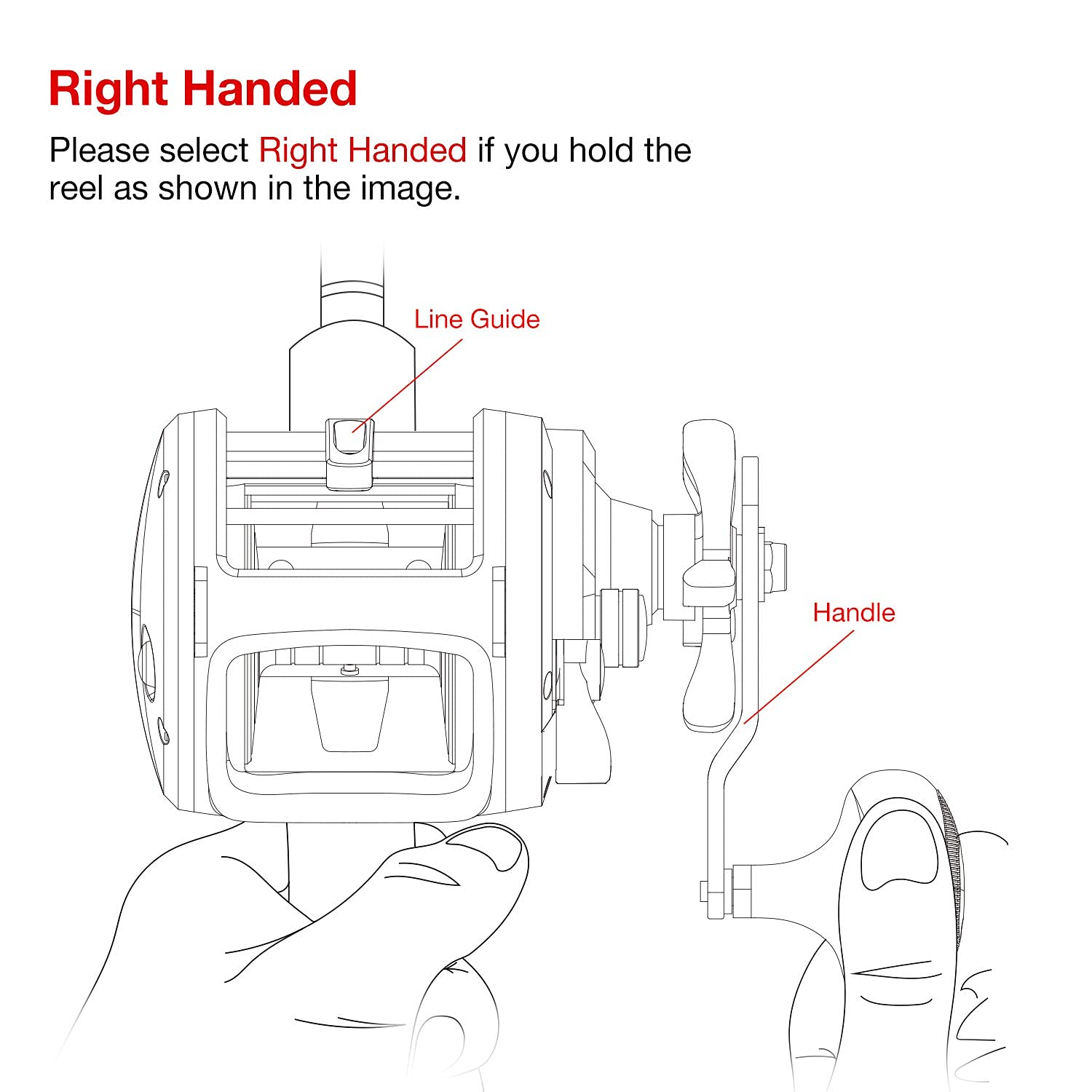 Right Handed

Please select Right Handed if you hold the reel as shown in the image.

Line Guide

Handle