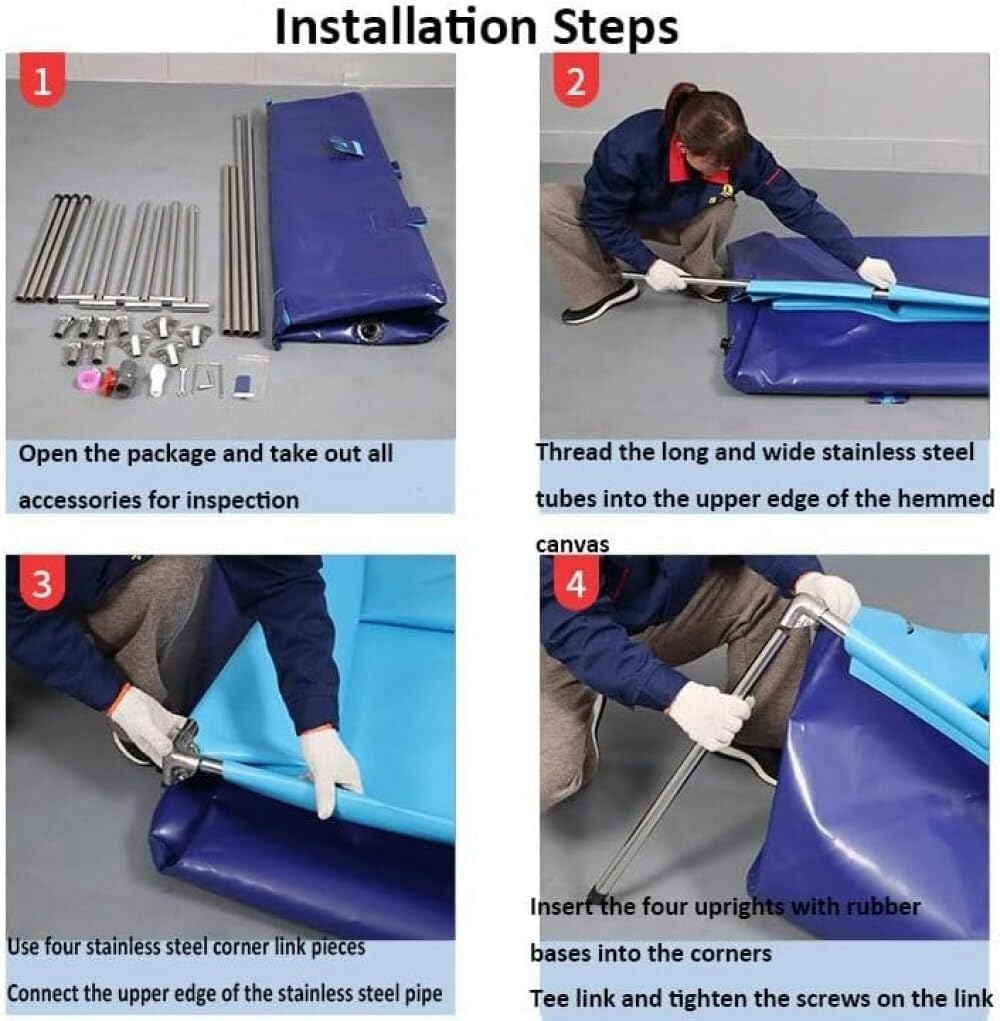 Installation Steps

1

Open the package and take out all accessories for inspection

2

Thread the long and wide stainless steel tubes into the upper edge of the hemmed canvas

3

Use four stainless steel corner link pieces
Connect the upper edge of the stainless steel pipe

4

Insert the four uprights with rubber bases into the corners
Tee link and tighten the screws on the link