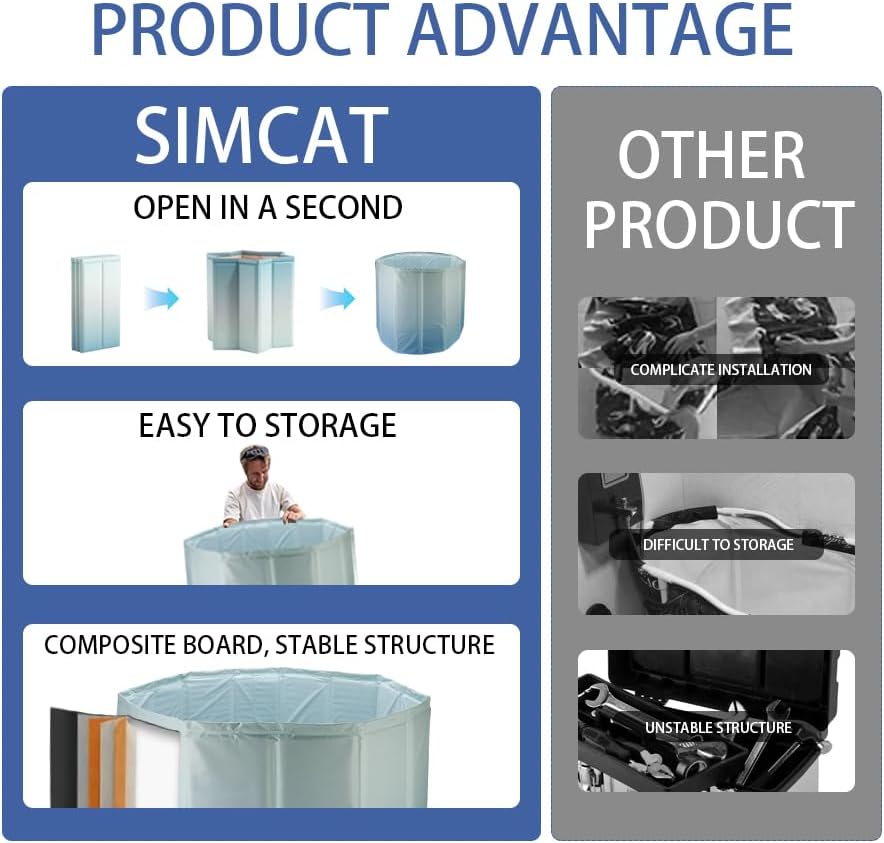 PRODUCT ADVANTAGE

SIMCAT

OPEN IN A SECOND

EASY TO STORAGE

COMPOSITE BOARD, STABLE STRUCTURE

OTHER PRODUCT

COMPLICATE INSTALLATION

DIFFICULT TO STORAGE

UNSTABLE STRUCTURE