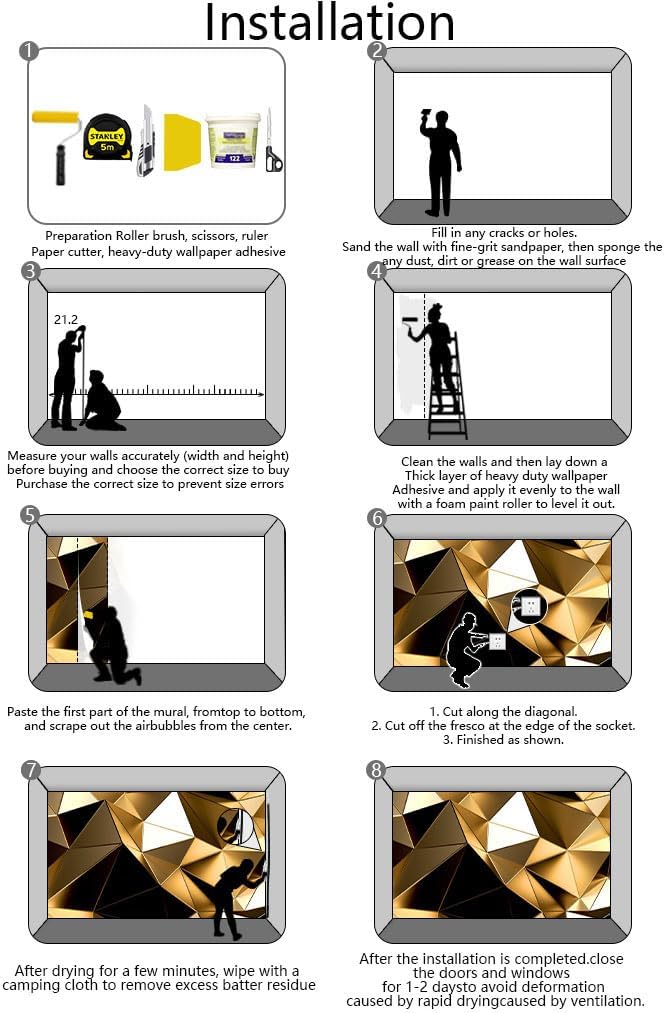 Installation

1
STANLEY
5m
122
Preparation Roller brush, scissors, ruler
Paper cutter, heavy-duty wallpaper adhesive

2
Fill in any cracks or holes.
Sand the wall with fine-grit sandpaper, then sponge the any dust, dirt or grease on the wall surface

3
21.2
Measure your walls accurately (width and height) before buying and choose the correct size to buy
Purchase the correct size to prevent size errors

4
Clean the walls and then lay down a Thick layer of heavy duty wallpaper Adhesive and apply it evenly to the wall with a foam paint roller to level it out.

5
Paste the first part of the mural, fromtop to bottom, and scrape out the airbubbles from the center.

6
1. Cut along the diagonal.
2. Cut off the fresco at the edge of the socket.
3. Finished as shown.

7
After drying for a few minutes, wipe with a camping cloth to remove excess batter residue

8
After the installation is completed.close the doors and windows for 1-2 daysto avoid deformation caused by rapid dryingcaused by ventilation.