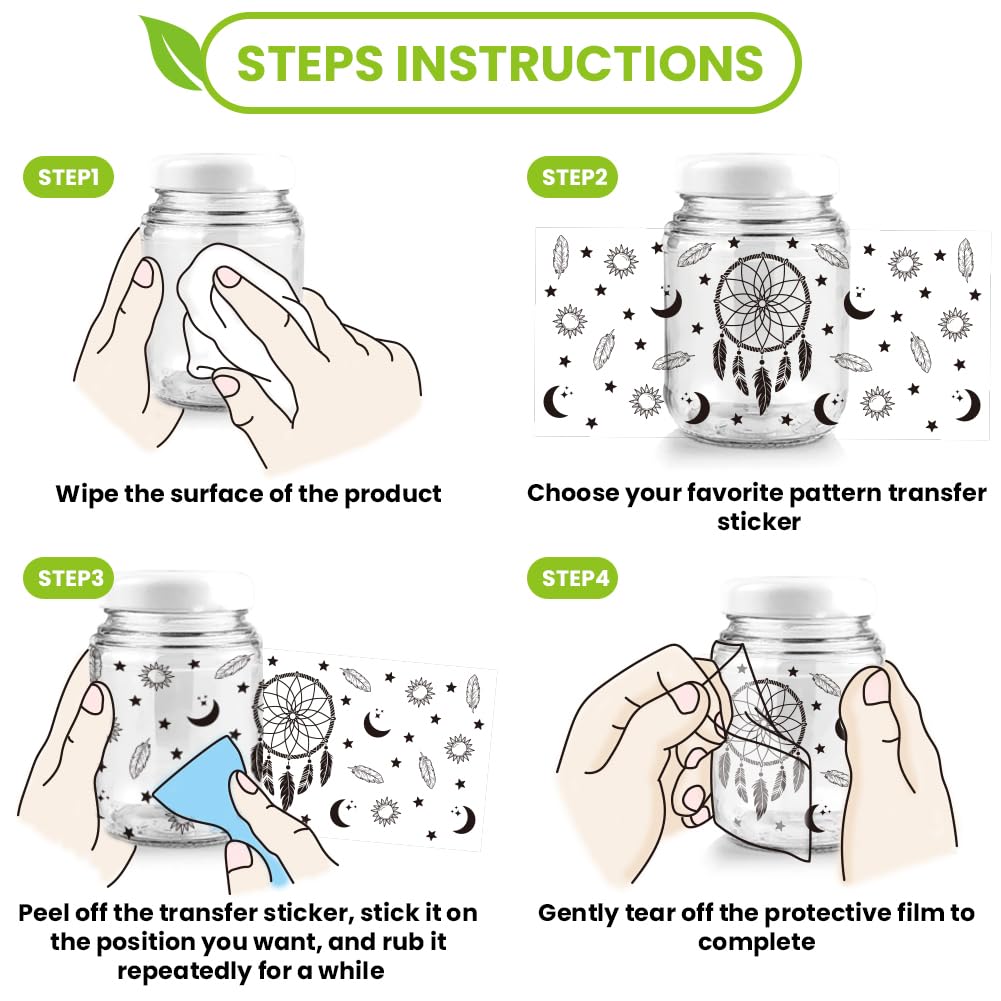 STEPS INSTRUCTIONS

STEP1

Wipe the surface of the product

STEP2

Choose your favorite pattern transfer sticker

STEP3

Peel off the transfer sticker, stick it on the position you want, and rub it repeatedly for a while

STEP4

Gently tear off the protective film to complete