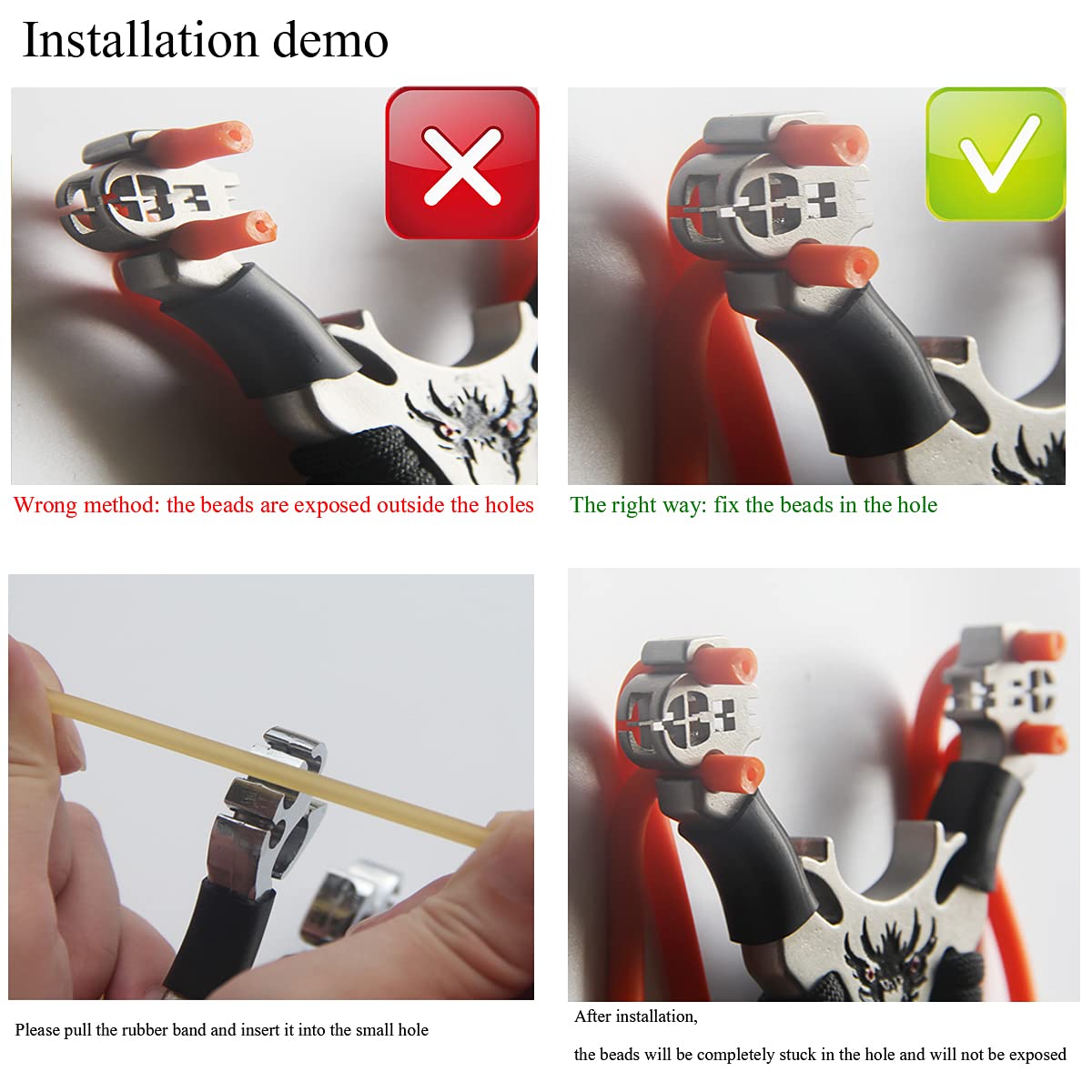 Installation demo

Wrong method: the beads are exposed outside the holes

The right way: fix the beads in the hole

Please pull the rubber band and insert it into the small hole

After installation,

the beads will be completely stuck in the hole and will not be exposed