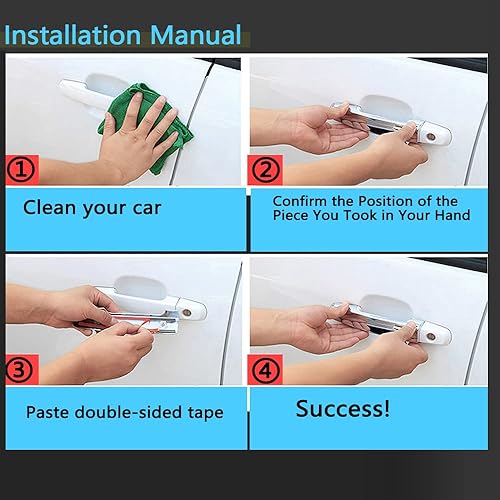 Installation Manual

①

Clean your car

②

Confirm the Position of the Piece You Took in Your Hand

③

Paste double-sided tape

④

Success!