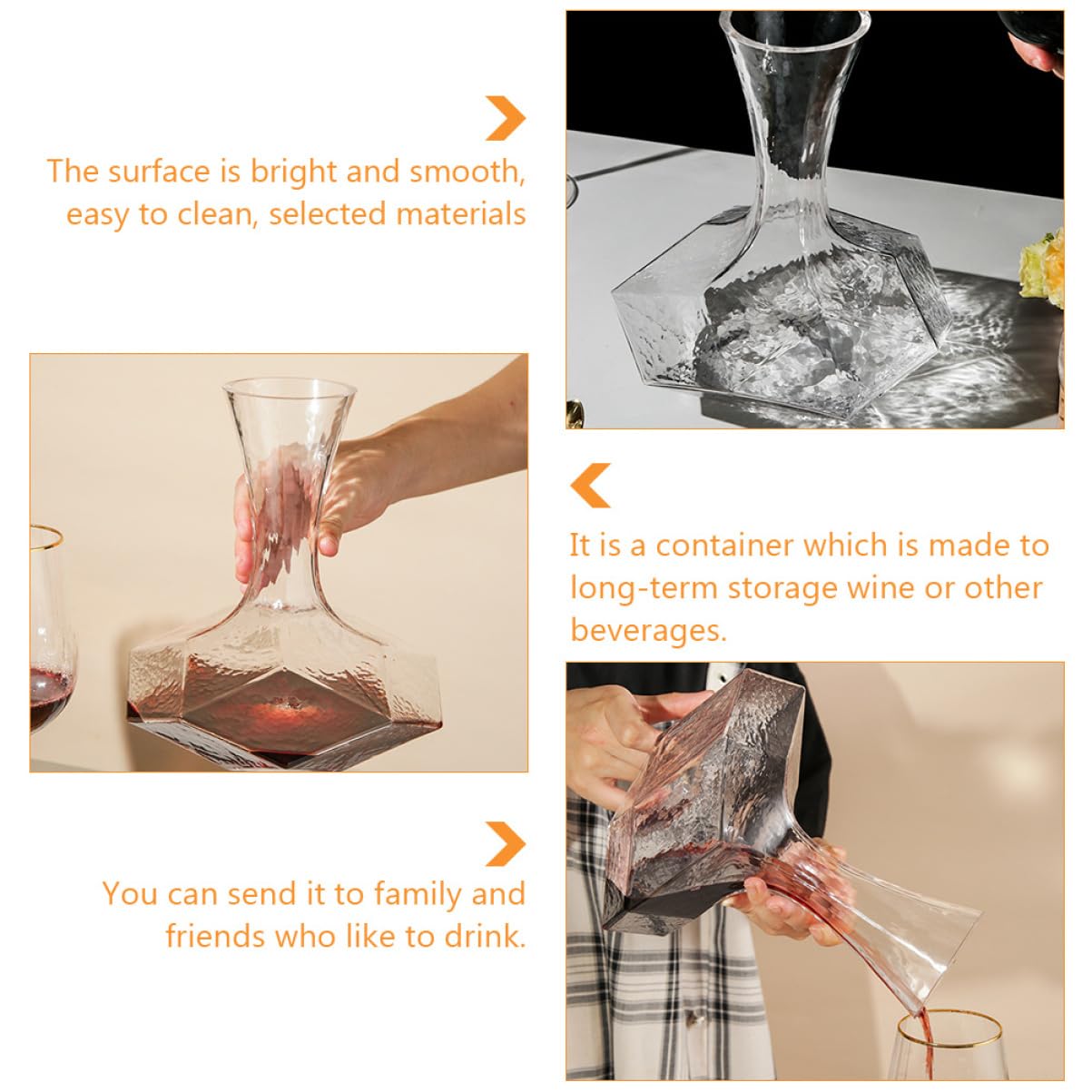 The surface is bright and smooth, easy to clean, selected materials

It is a container which is made to long-term storage wine or other beverages.

You can send it to family and friends who like to drink.