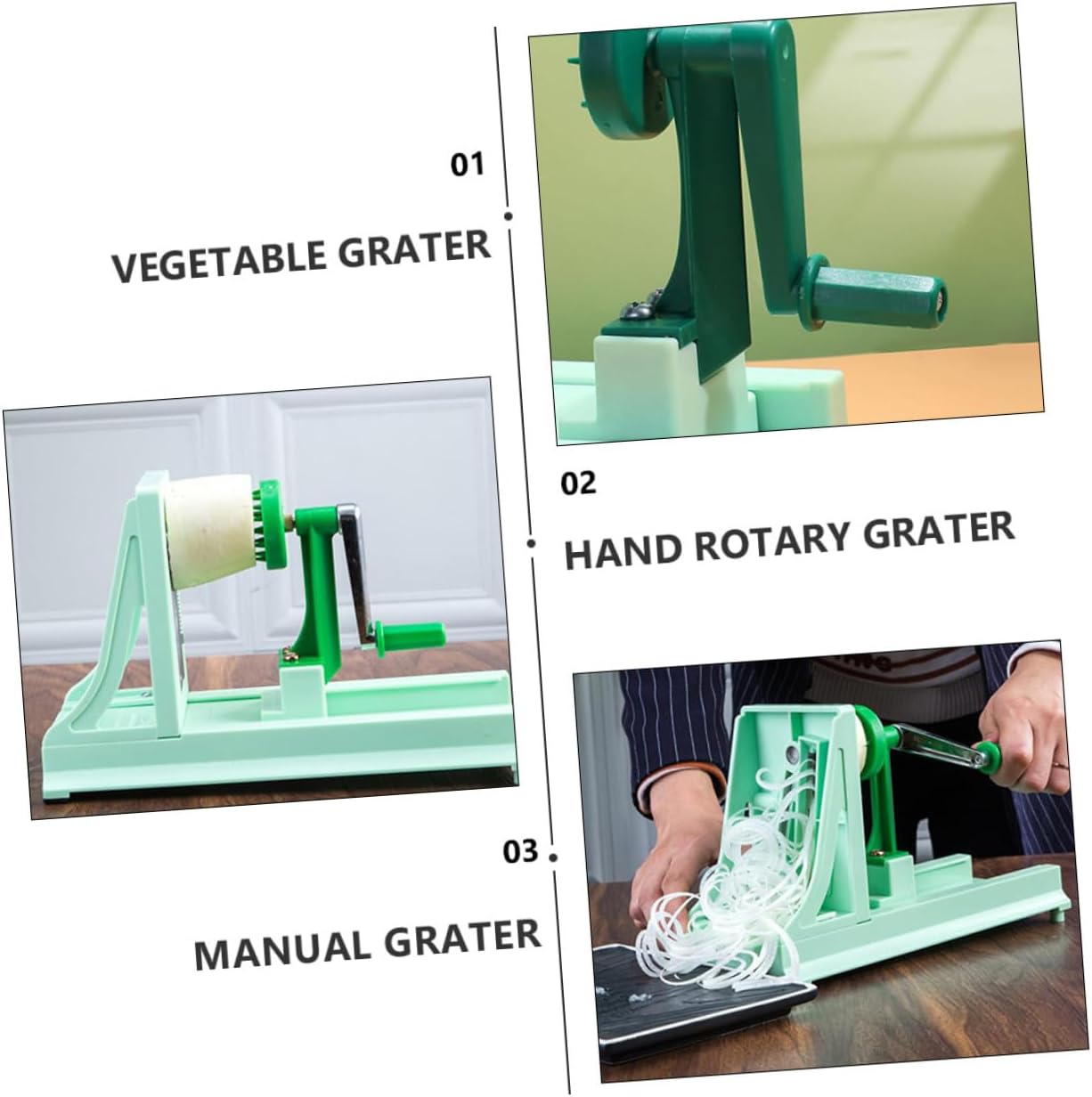 01

VEGETABLE GRATER

02

HAND ROTARY GRATER

03

MANUAL GRATER