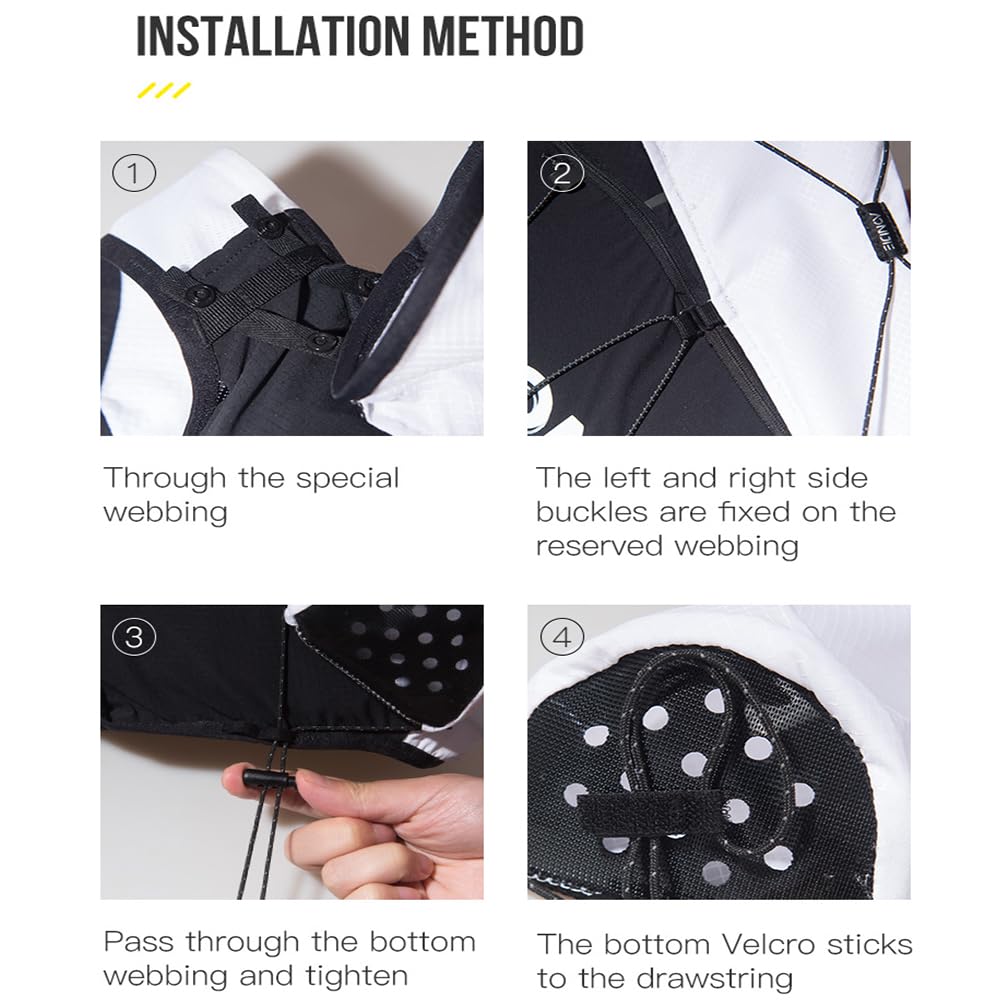 INSTALLATION METHOD

①

Through the special webbing

②

AONIJIE

The left and right side buckles are fixed on the reserved webbing

③

Pass through the bottom webbing and tighten

④

The bottom Velcro sticks to the drawstring