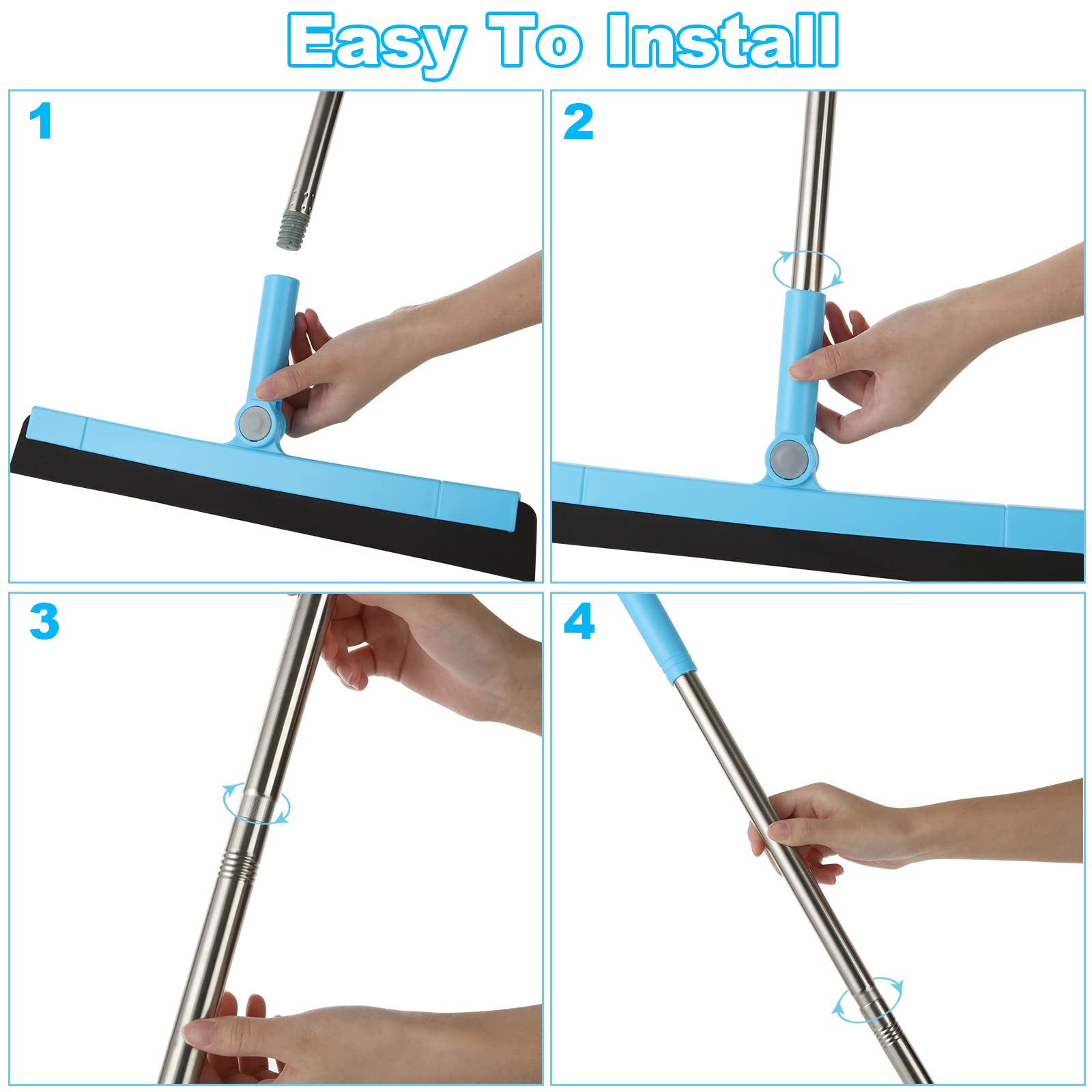 Easy To Install

1

2

3

4