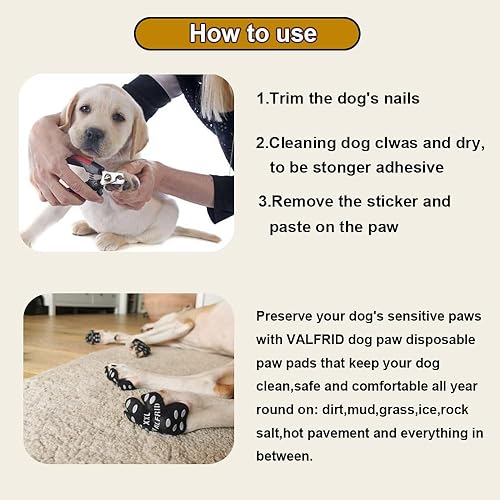 How to use

1.Trim the dog's nails

2.Cleaning dog clwas and dry, to be stonger adhesive

3.Remove the sticker and paste on the paw

XXL VALFRID

Preserve your dog's sensitive paws with VALFRID dog paw disposable paw pads that keep your dog clean,safe and comfortable all year round on: dirt,mud,grass,ice,rock salt,hot pavement and everything in between.