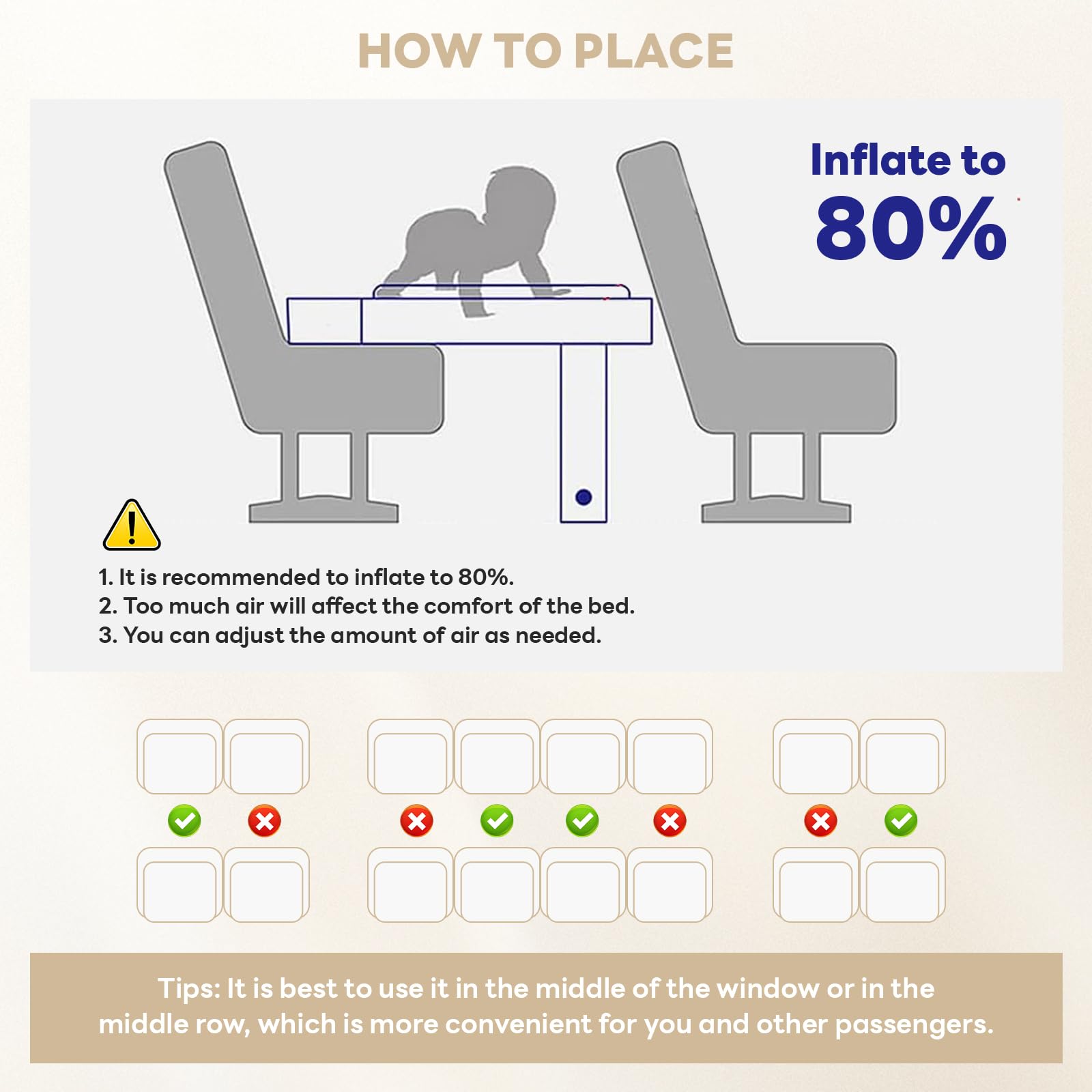 HOW TO PLACE

Inflate to
80%

1. It is recommended to inflate to 80%.
2. Too much air will affect the comfort of the bed.
3. You can adjust the amount of air as needed.

Tips: It is best to use it in the middle of the window or in the middle row, which is more convenient for you and other passengers.