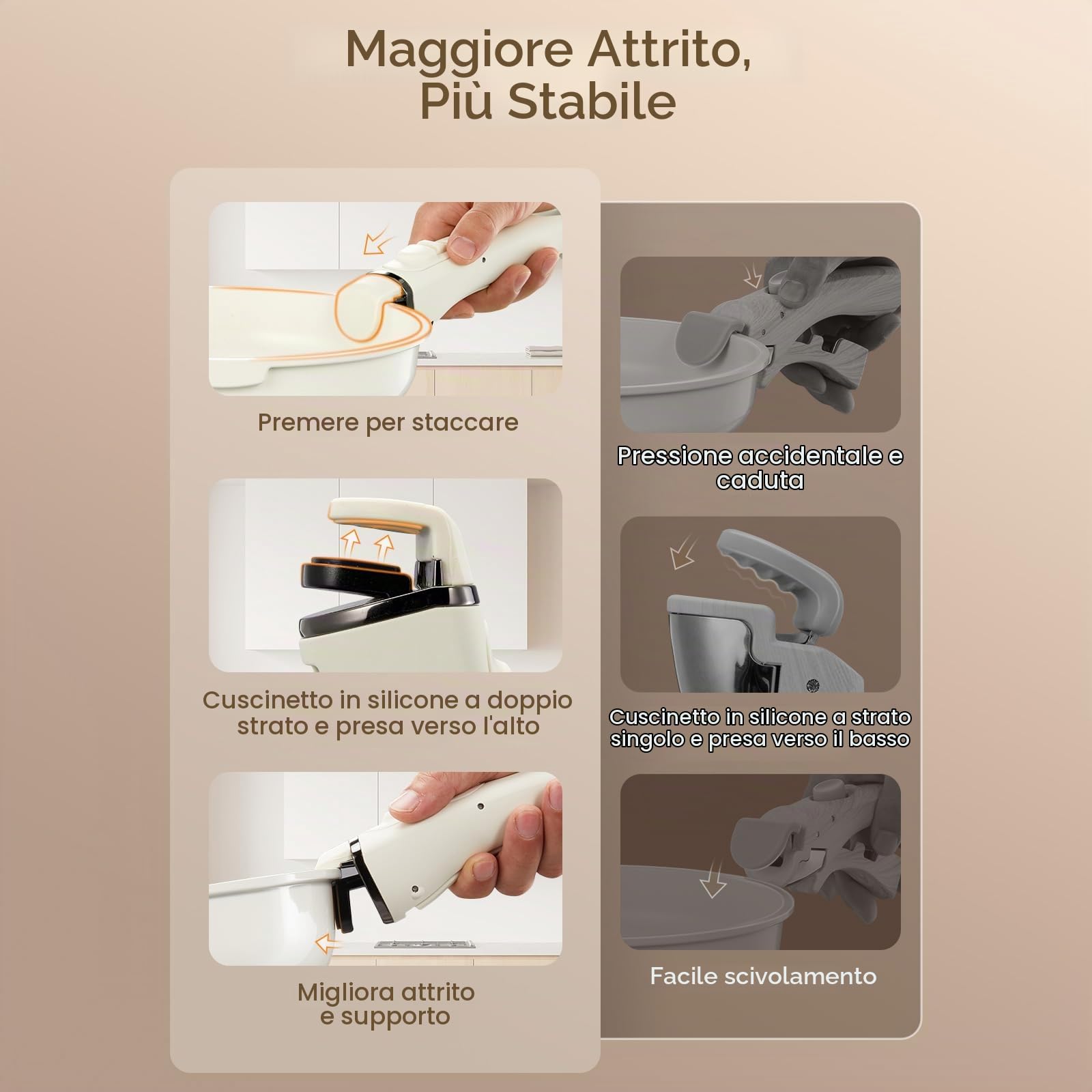 Maggiore Attrito, Più Stabile

Premere per staccare

Cuscinetto in silicone a doppio strato e presa verso l'alto

Migliora attrito e supporto

Pressione accidentale e caduta

Cuscinetto in silicone a strato singolo e presa verso il basso

Facile scivolamento