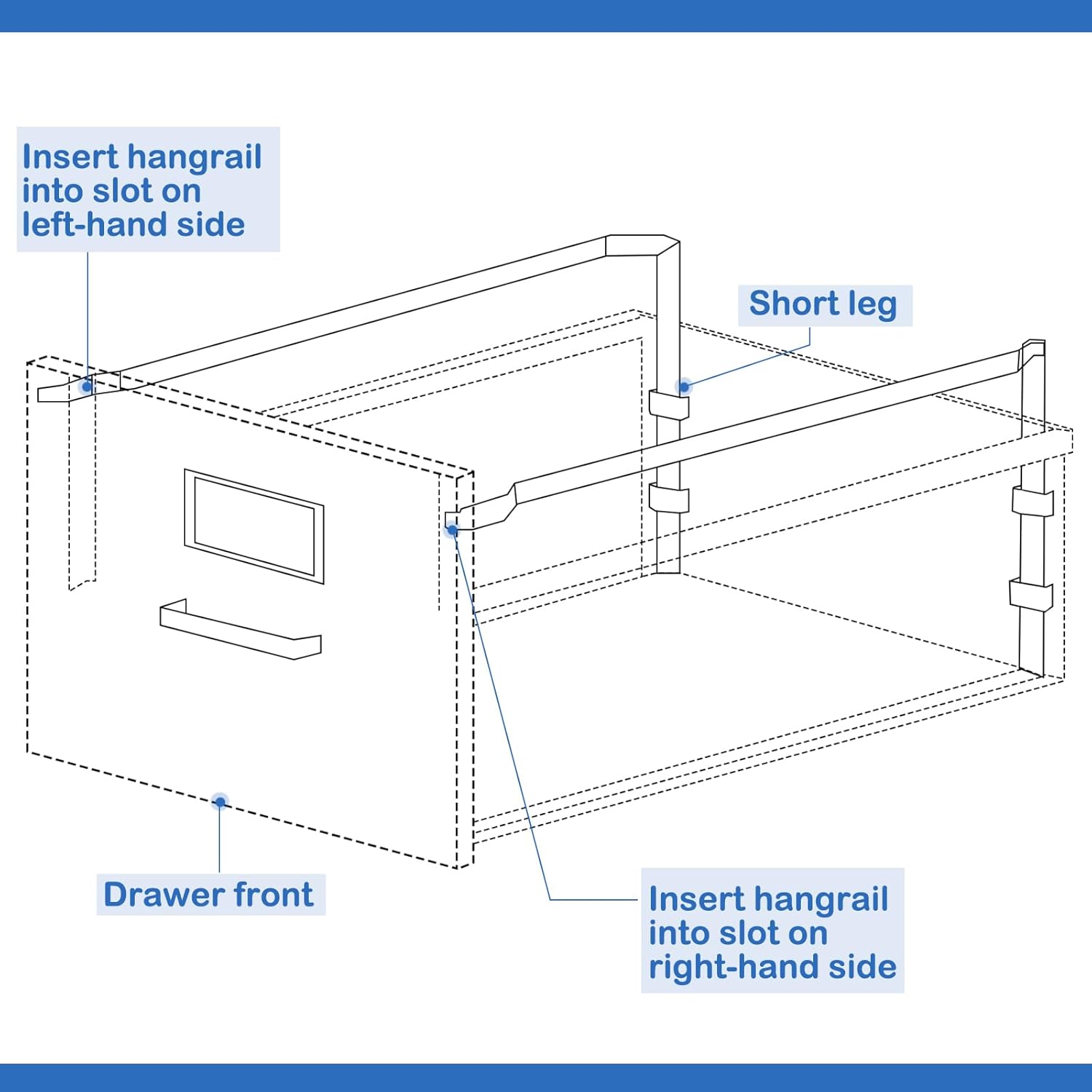 Insert hangrail into slot on left-hand side

Short leg

Drawer front

Insert hangrail into slot on right-hand side