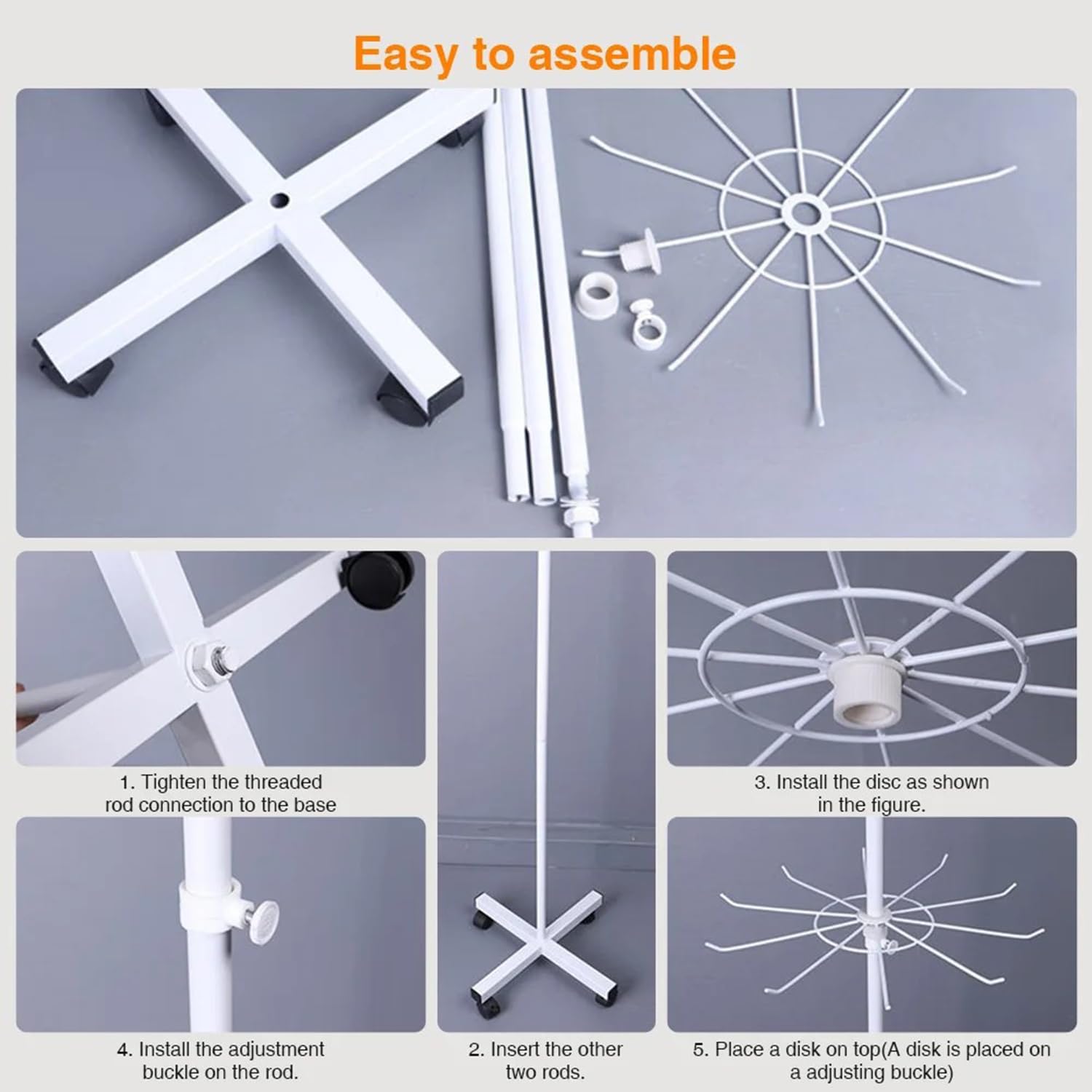 Easy to assemble

1. Tighten the threaded rod connection to the base

3. Install the disc as shown in the figure.

4. Install the adjustment buckle on the rod.

2. Insert the other two rods.

5. Place a disk on top(A disk is placed on a adjusting buckle)