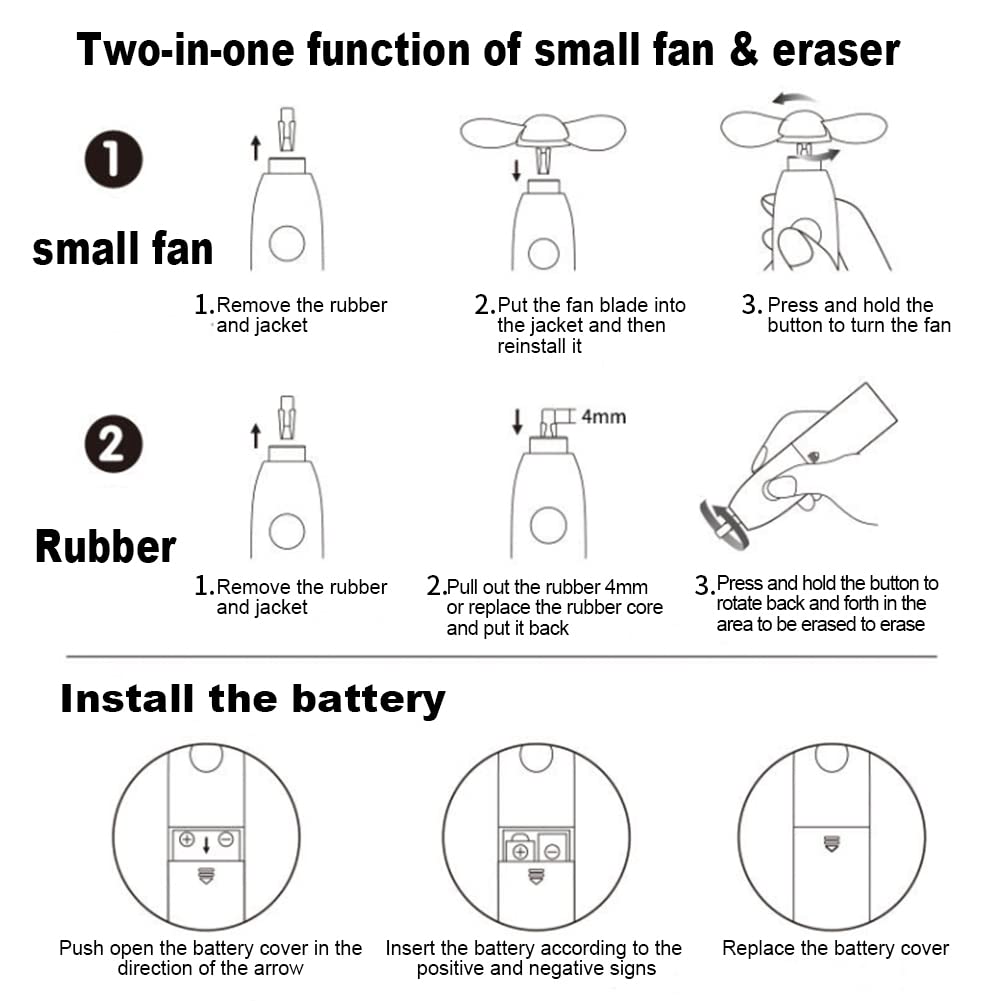 Two-in-one function of small fan & eraser

1

small fan

1. Remove the rubber and jacket

2. Put the fan blade into the jacket and then reinstall it

3. Press and hold the button to turn the fan

2

Rubber

4mm

1. Remove the rubber and jacket

2. Pull out the rubber 4mm or replace the rubber core and put it back

3. Press and hold the button to rotate back and forth in the area to be erased to erase

Install the battery

Push open the battery cover in the direction of the arrow

Insert the battery according to the positive and negative signs

Replace the battery cover