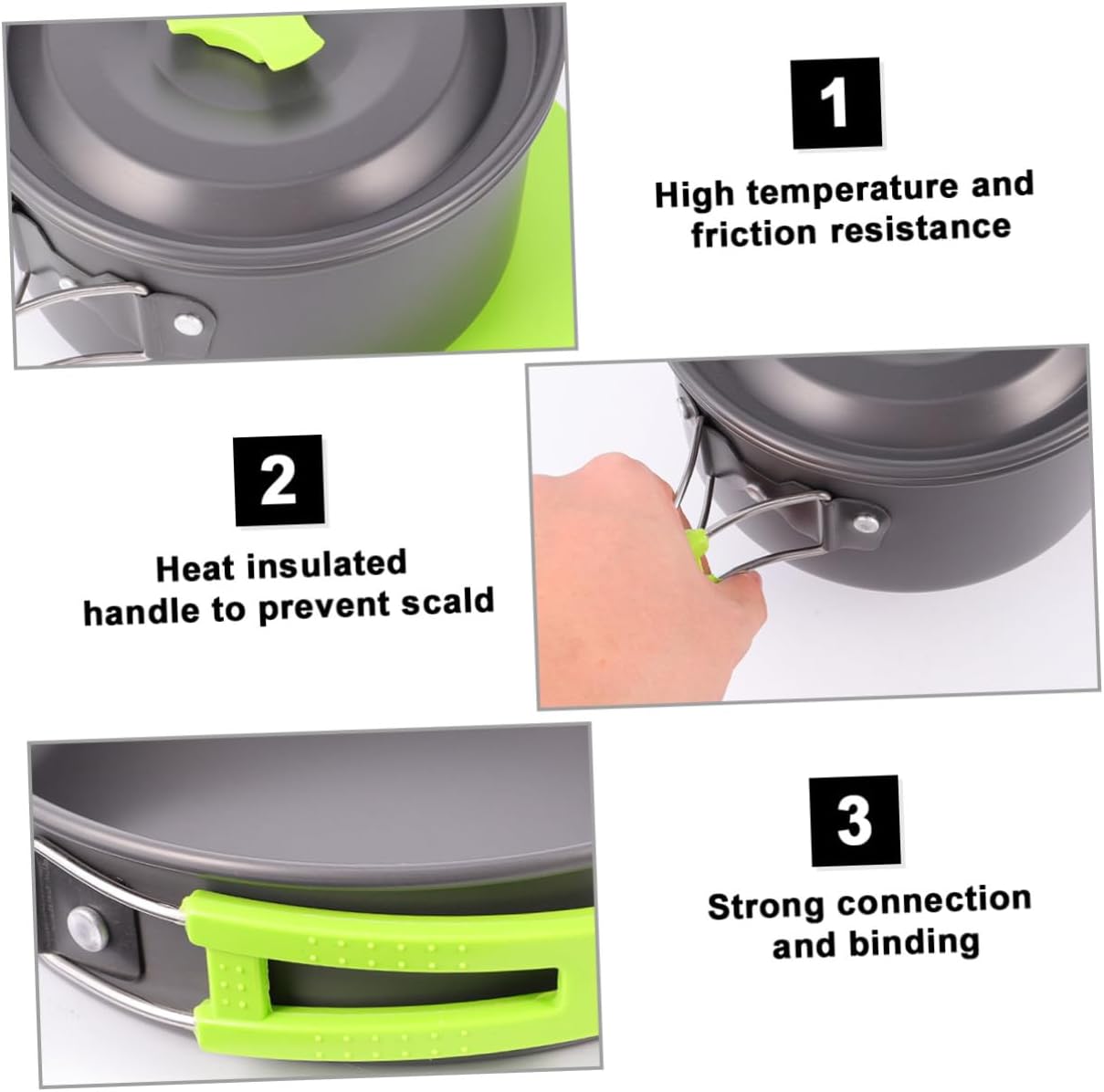 1

High temperature and friction resistance

2

Heat insulated handle to prevent scald

3

Strong connection and binding