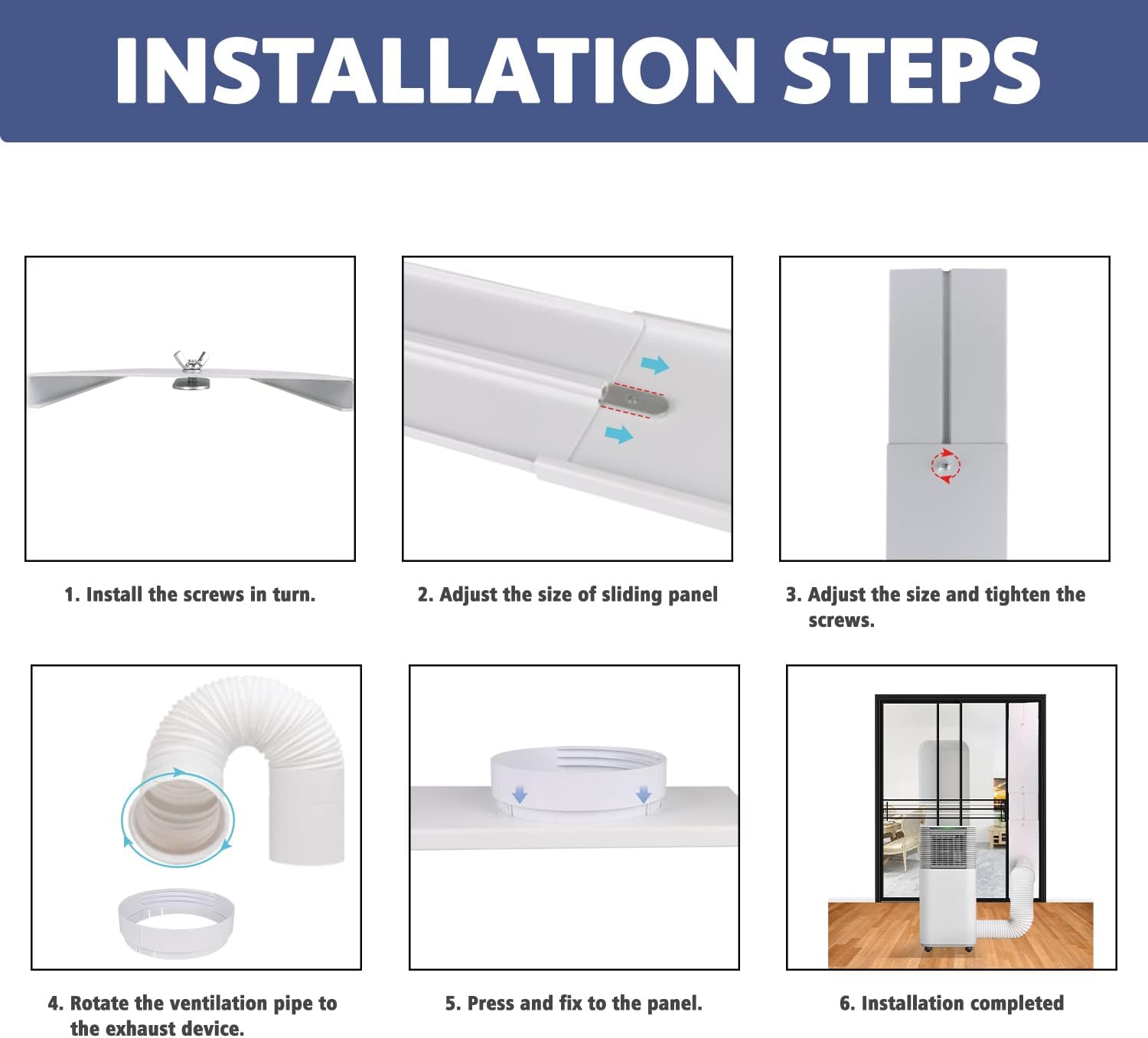 INSTALLATION STEPS

1. Install the screws in turn.

2. Adjust the size of sliding panel

3. Adjust the size and tighten the screws.

4. Rotate the ventilation pipe to the exhaust device.

5. Press and fix to the panel.

6. Installation completed