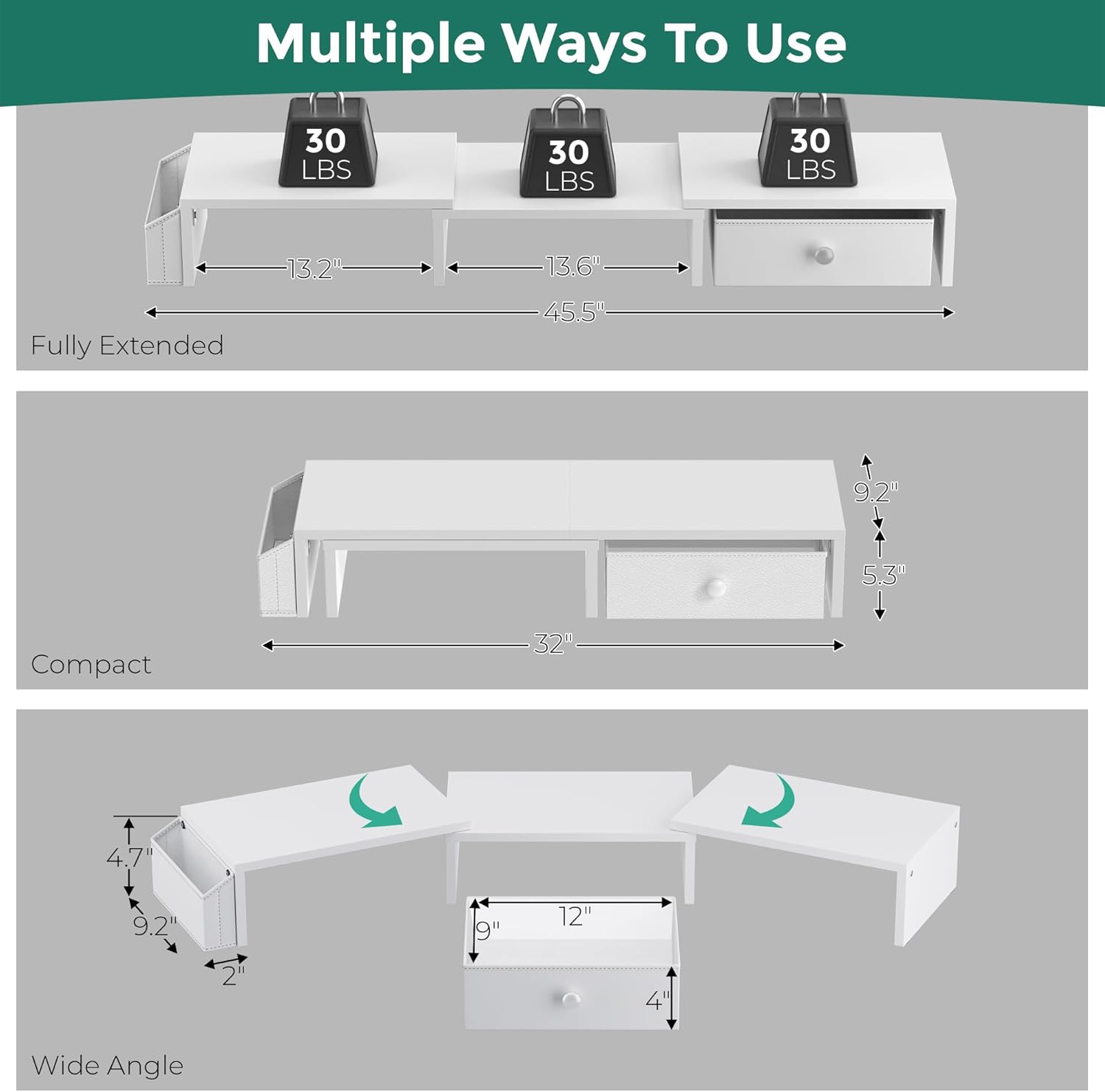 Multiple Ways To Use

30 LBS
30 LBS
30 LBS
13.2"
13.6"
45.5"
Fully Extended

9.2"
5.3"
32"
Compact

4.7"
9.2"
2"
12"
9"
4"
Wide Angle