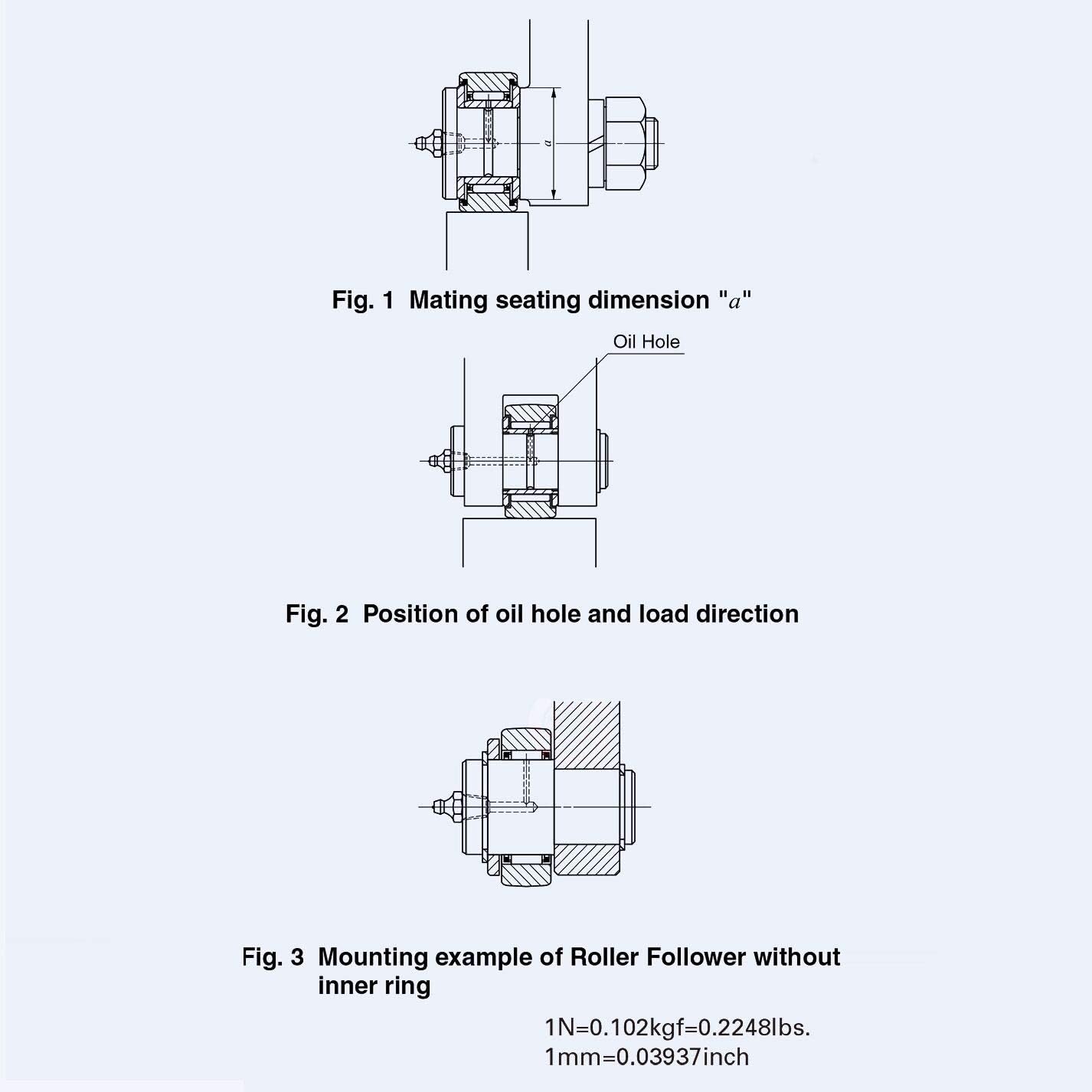 $a$

Fig. 1 Mating seating dimension "$a$"

Oil Hole

Fig. 2 Position of oil hole and load direction

Fig. 3 Mounting example of Roller Follower without inner ring

1N=0.102kgf=0.2248lbs.
1mm=0.03937inch