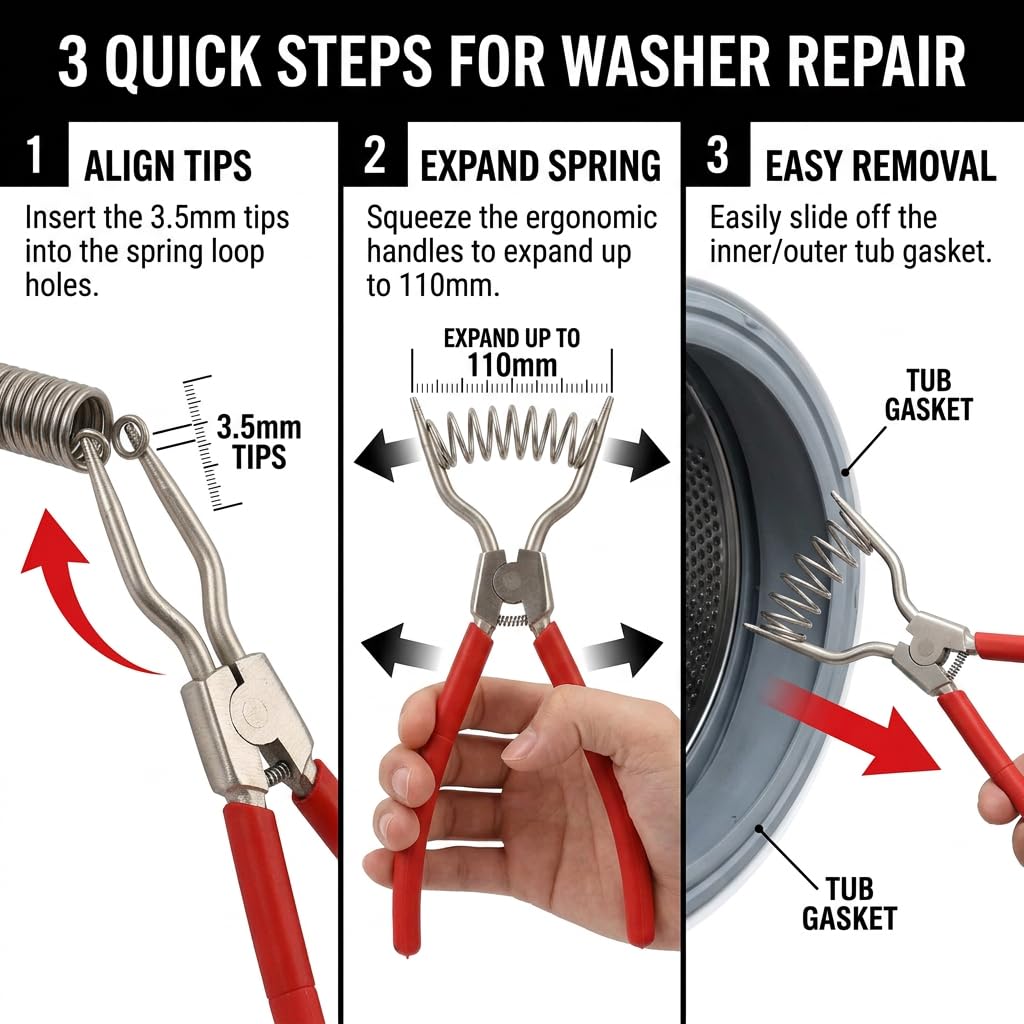 3 QUICK STEPS FOR WASHER REPAIR

1 ALIGN TIPS

Insert the 3.5mm tips into the spring loop holes.

3.5mm TIPS

2 EXPAND SPRING

Squeeze the ergonomic handles to expand up to 110mm.

EXPAND UP TO
110mm

3 EASY REMOVAL

Easily slide off the inner/outer tub gasket.

TUB GASKET

TUB GASKET