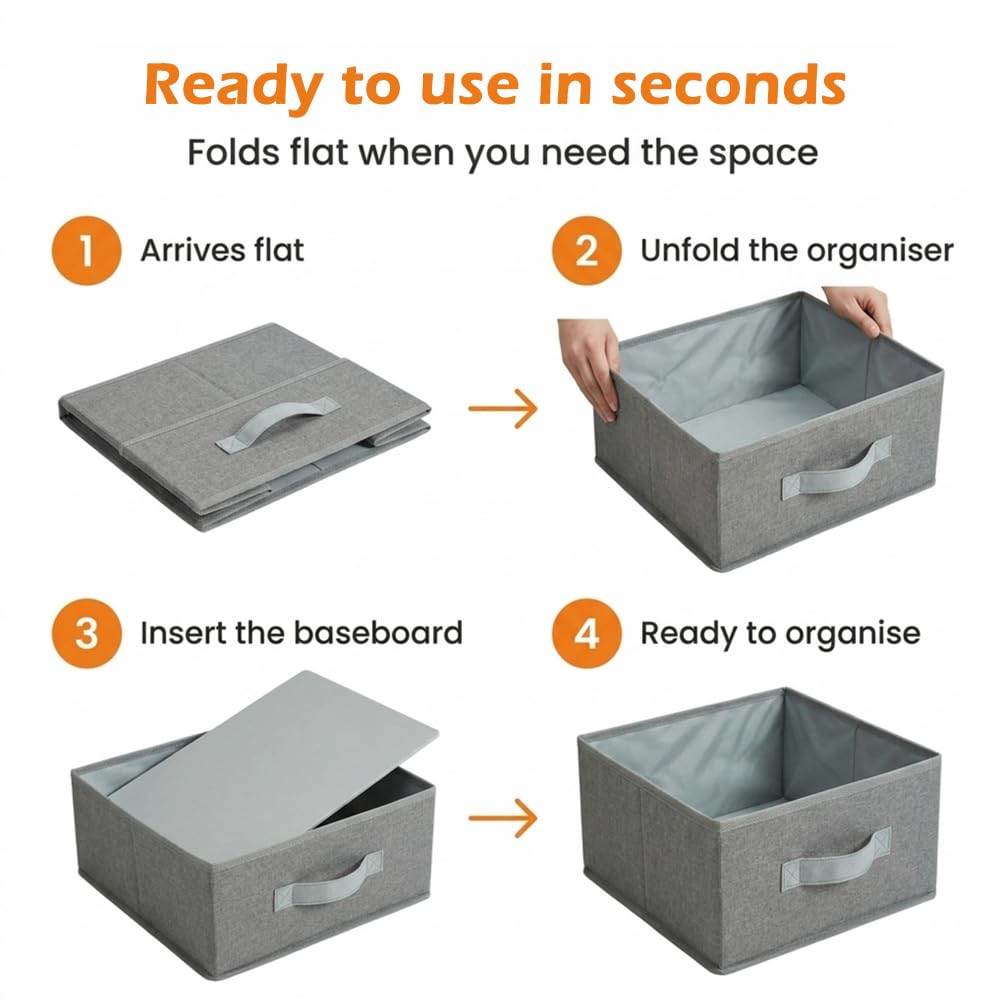 Ready to use in seconds

Folds flat when you need the space

1 Arrives flat

2 Unfold the organiser

3 Insert the baseboard

4 Ready to organise