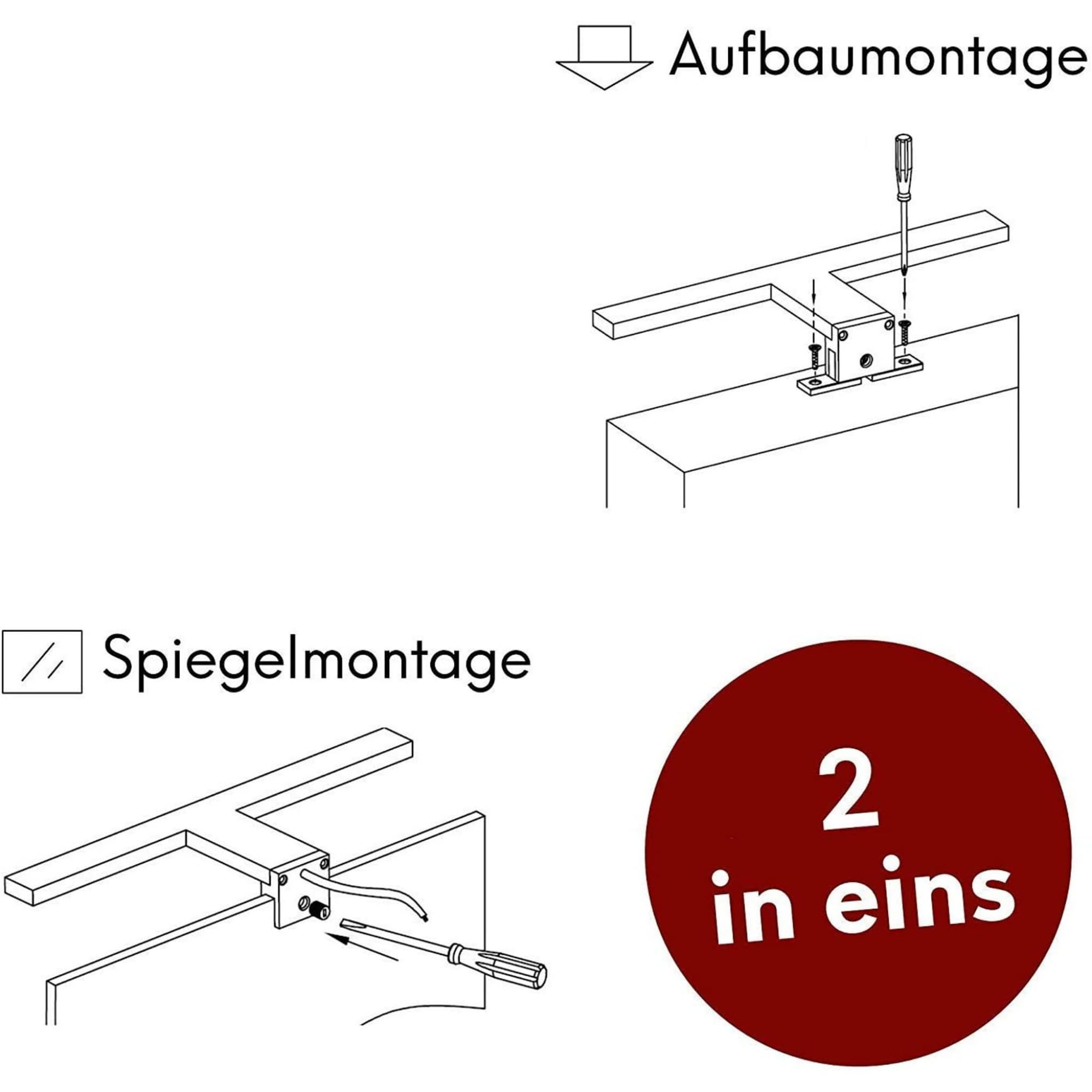 Aufbaumontage

Spiegelmontage

2 in eins