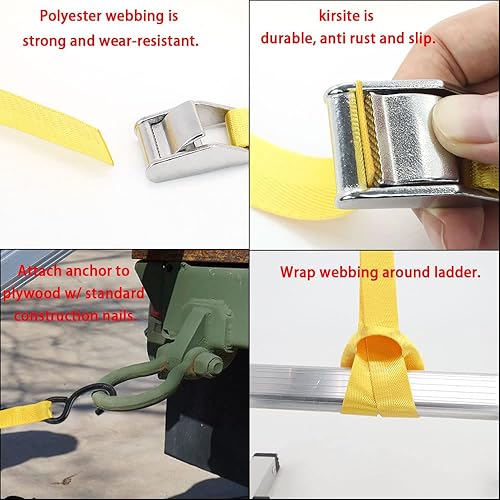 Polyester webbing is strong and wear-resistant.

kirsite is durable, anti rust and slip.

Attach anchor to plywood w/ standard construction nails.

Wrap webbing around ladder.