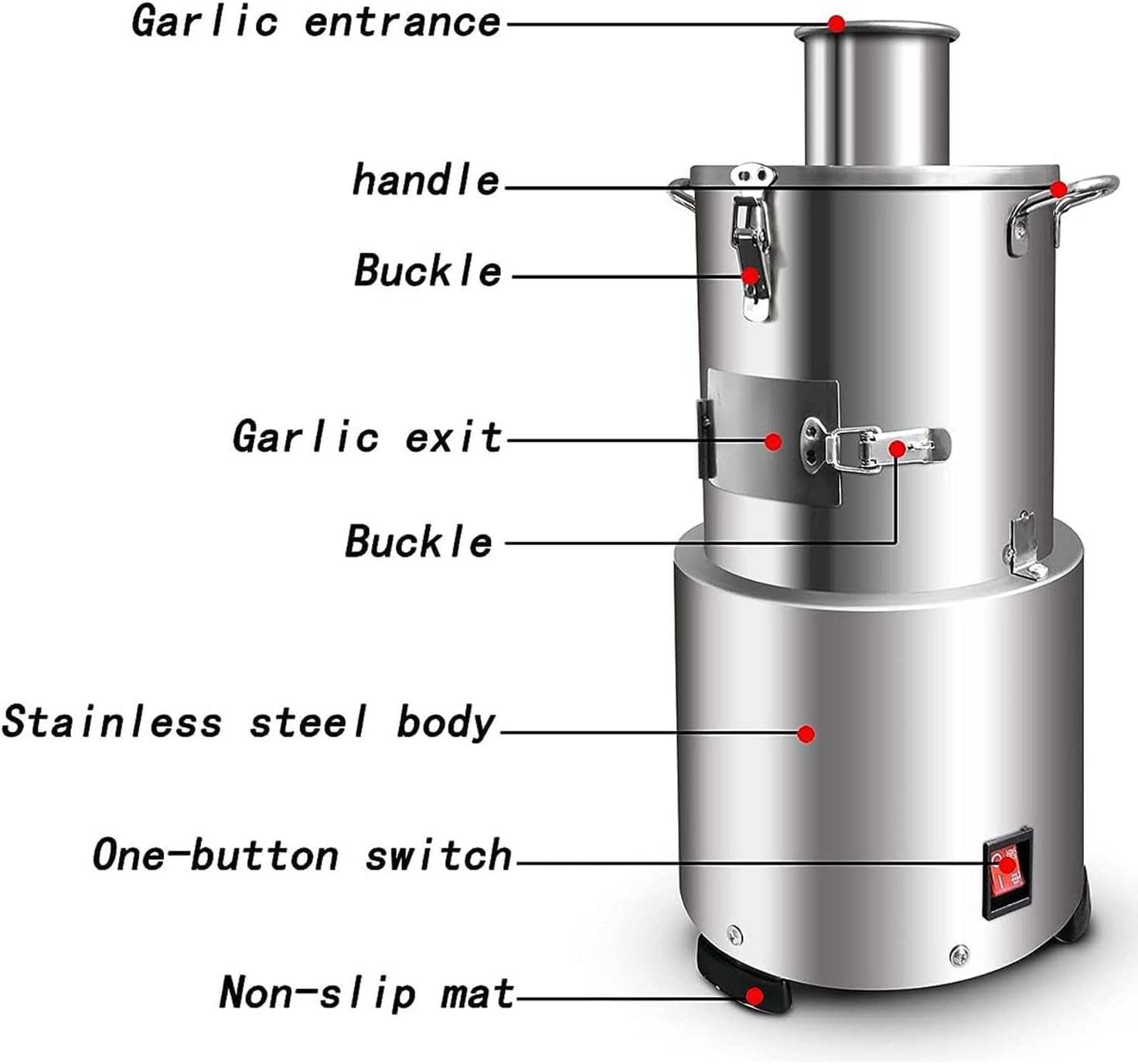 Garlic entrance

handle

Buckle

Garlic exit

Buckle

Stainless steel body

One-button switch

Non-slip mat