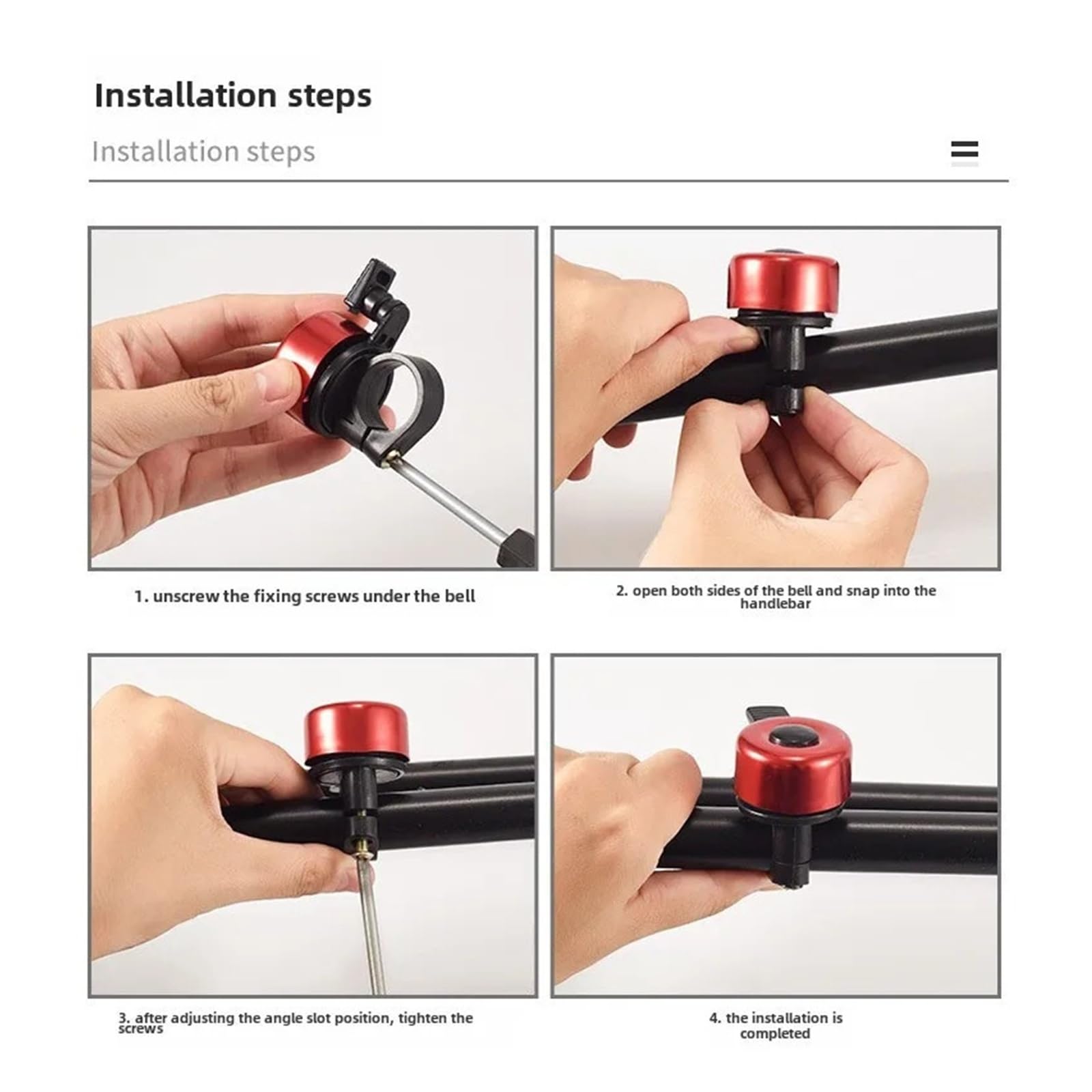 Installation steps

Installation steps

1. unscrew the fixing screws under the bell

2. open both sides of the bell and snap into the handlebar

3. after adjusting the angle slot position, tighten the screws

4. the installation is completed