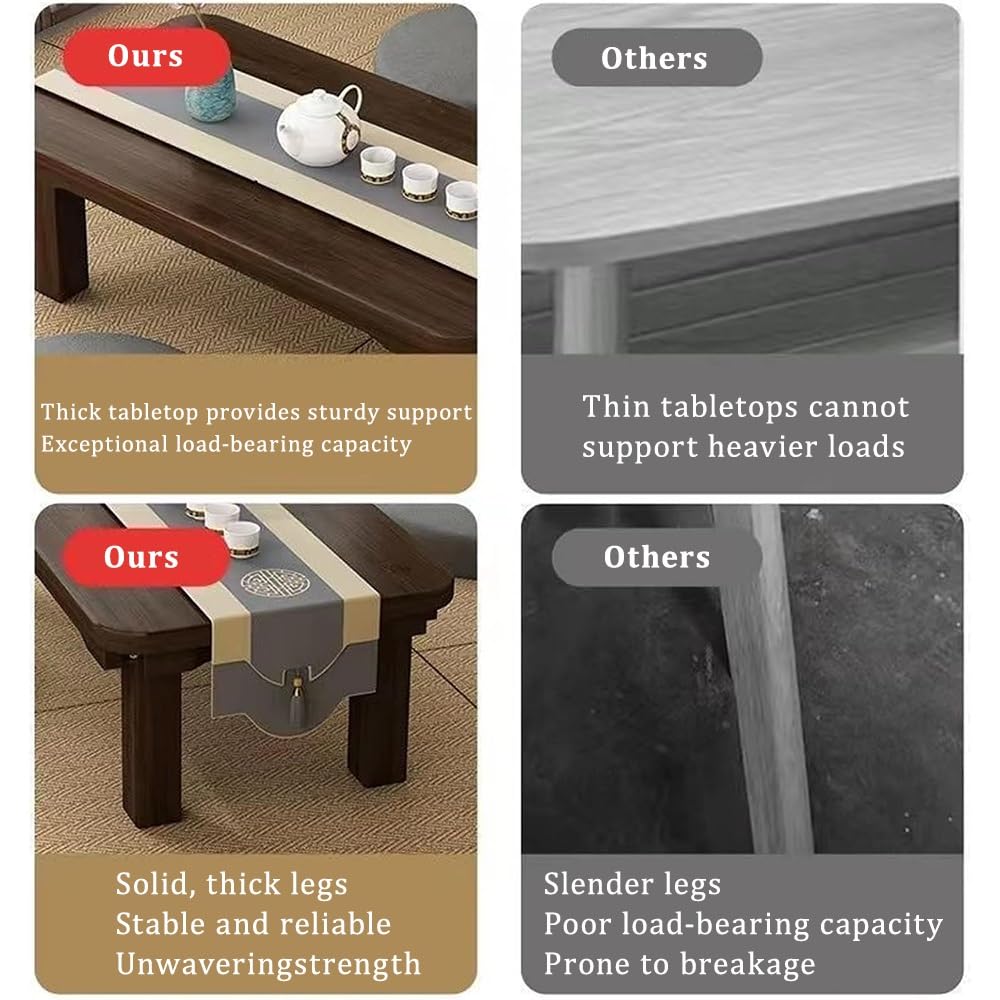 Ours

Thick tabletop provides sturdy support
Exceptional load-bearing capacity

Others

Thin tabletops cannot support heavier loads

Ours

Solid, thick legs
Stable and reliable
Unwaveringstrength

Others

Slender legs
Poor load-bearing capacity
Prone to breakage